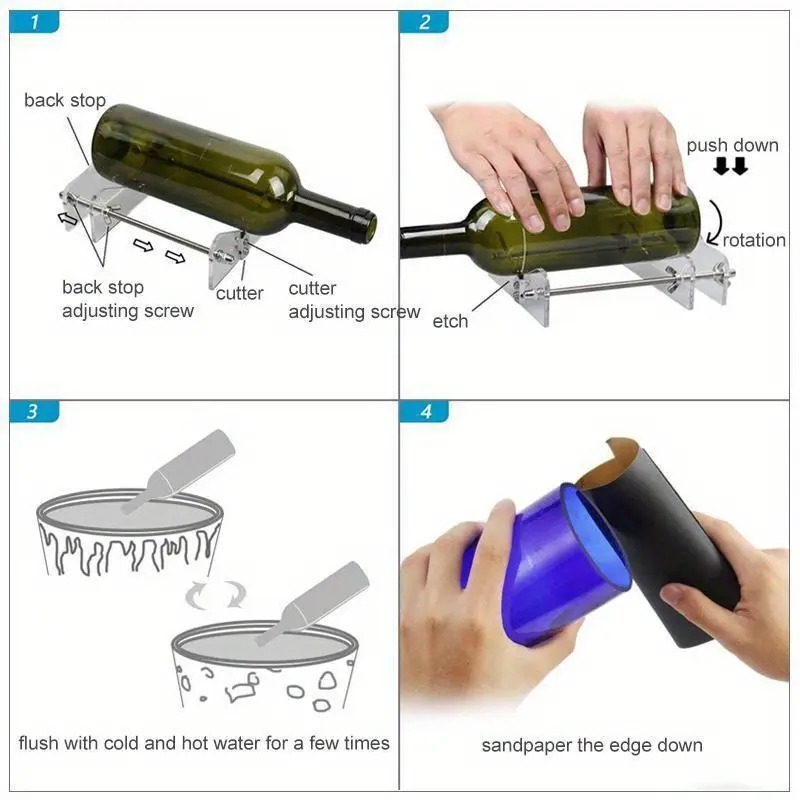 1

back stop

back stop adjusting screw

cutter

cutter adjusting screw

2

push down

rotation

etch

3

flush with cold and hot water for a few times

4

sandpaper the edge down