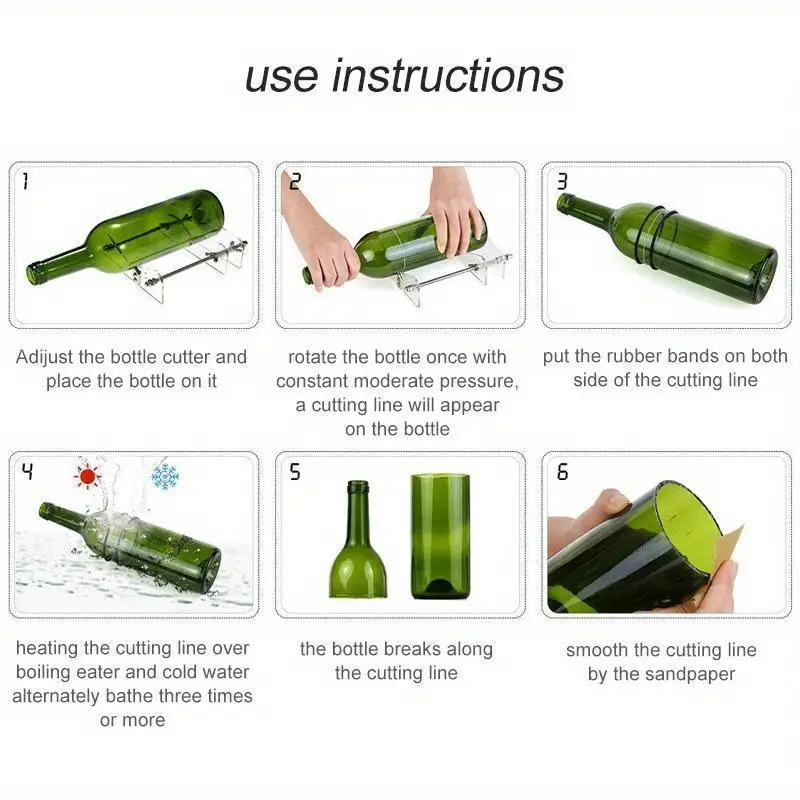 use instructions

1

Adijust the bottle cutter and place the bottle on it

2

rotate the bottle once with constant moderate pressure, a cutting line will appear on the bottle

3

put the rubber bands on both side of the cutting line

4

heating the cutting line over boiling eater and cold water alternately bathe three times or more

5

the bottle breaks along the cutting line

6

smooth the cutting line by the sandpaper