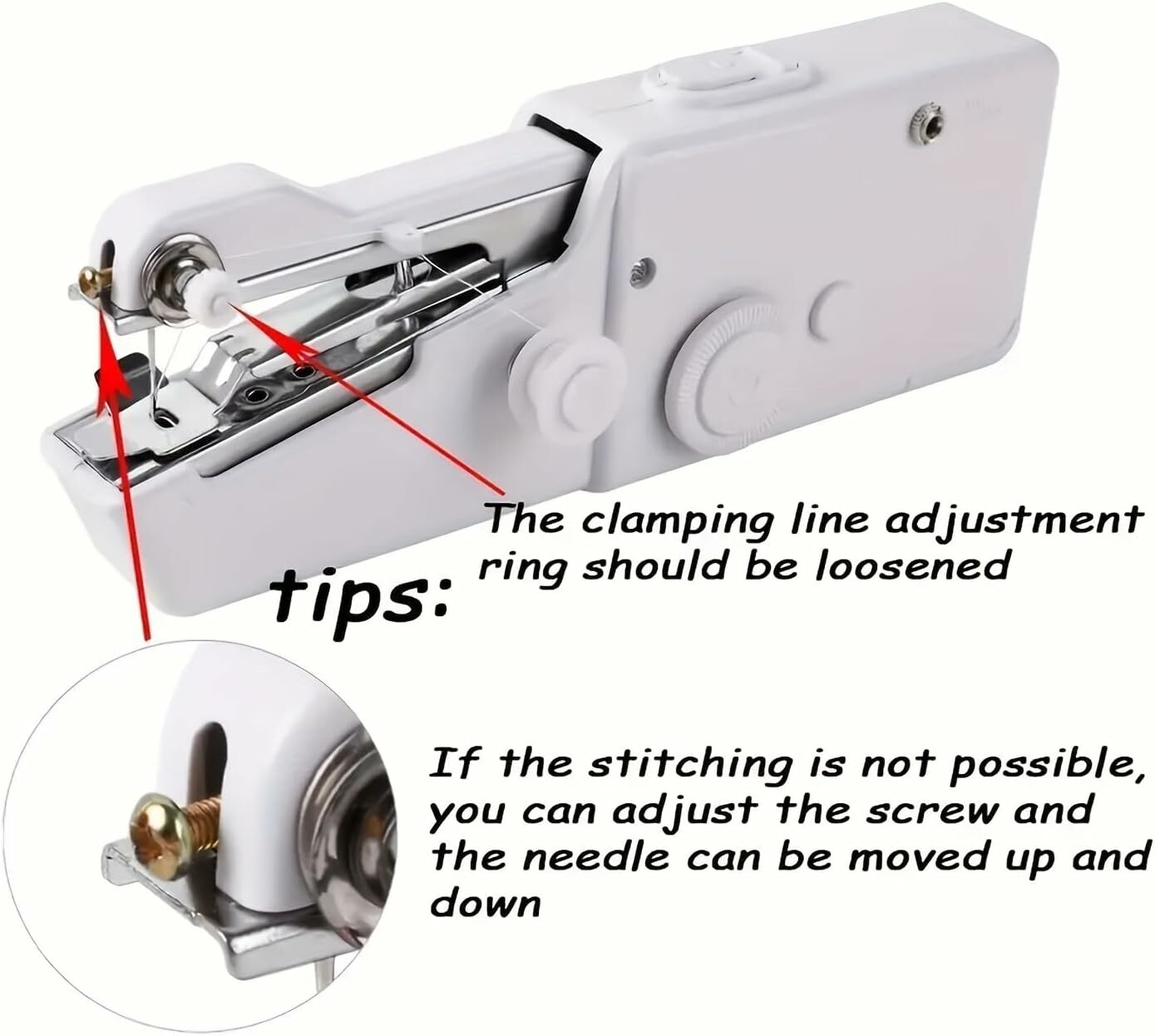 The clamping line adjustment ring should be loosened

tips:

If the stitching is not possible, you can adjust the screw and the needle can be moved up and down