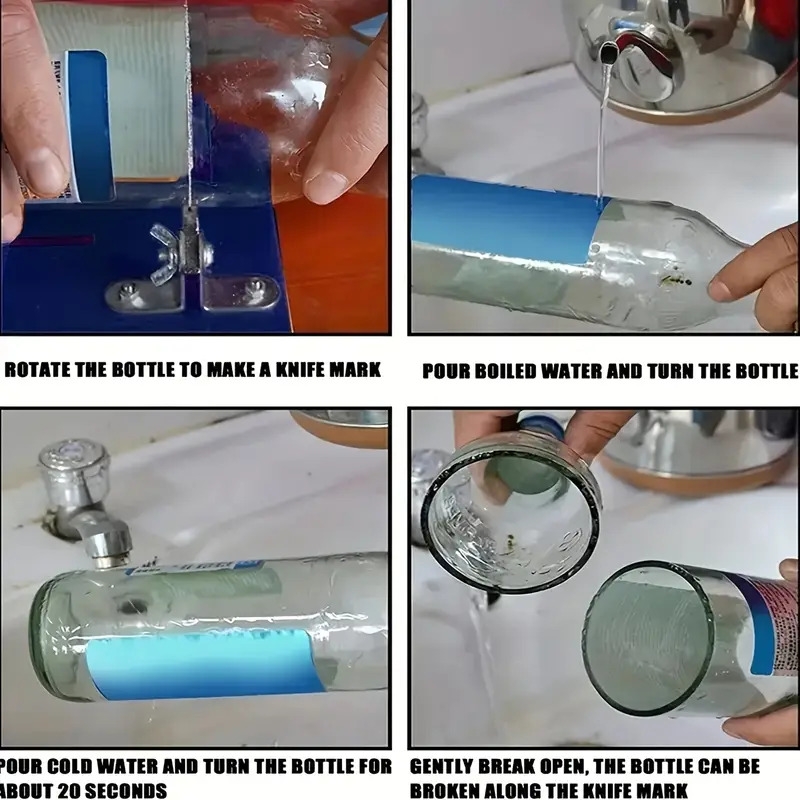 ROTATE THE BOTTLE TO MAKE A KNIFE MARK

POUR BOILED WATER AND TURN THE BOTTLE

POUR COLD WATER AND TURN THE BOTTLE FOR ABOUT 20 SECONDS

GENTLY BREAK OPEN, THE BOTTLE CAN BE BROKEN ALONG THE KNIFE MARK