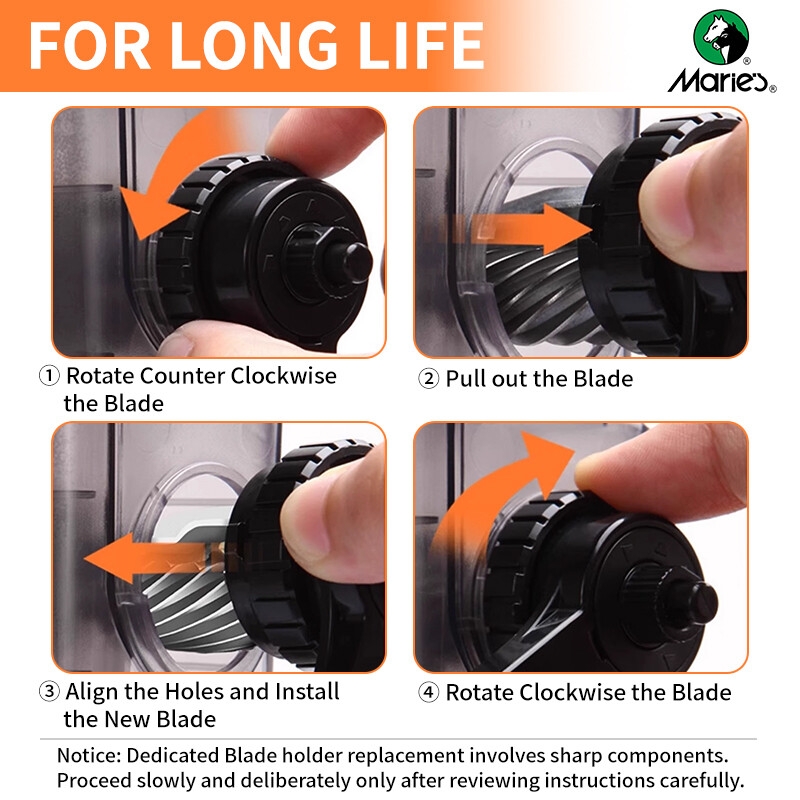 FOR LONG LIFE

Marie's®

① Rotate Counter Clockwise the Blade

② Pull out the Blade

③ Align the Holes and Install the New Blade

④ Rotate Clockwise the Blade

Notice: Dedicated Blade holder replacement involves sharp components. Proceed slowly and deliberately only after reviewing instructions carefully.