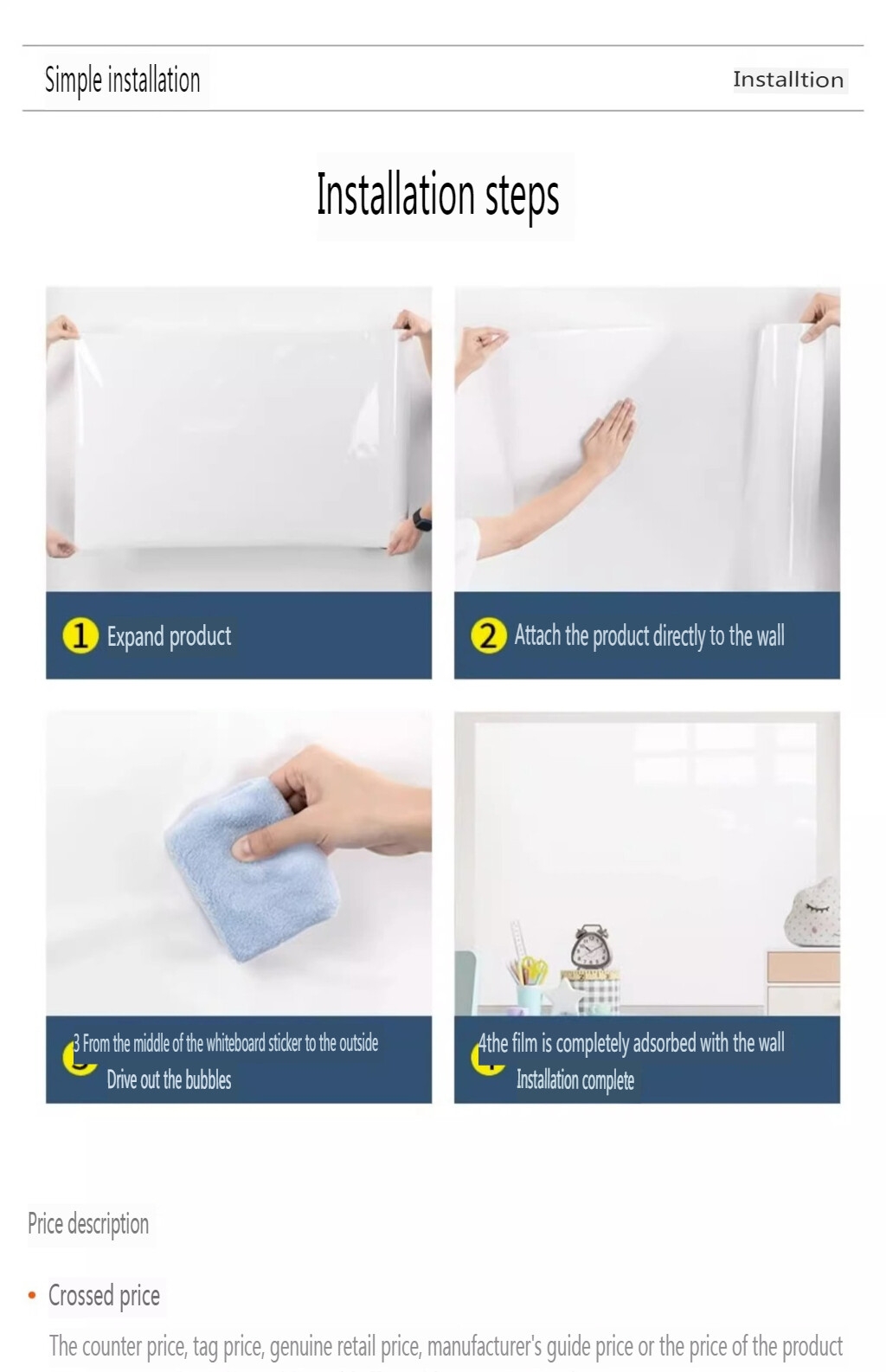 Simple installation

Installtion

Installation steps

1 Expand product

2 Attach the product directly to the wall

3 From the middle of the whiteboard sticker to the outside
Drive out the bubbles

4the film is completely adsorbed with the wall
Installation complete

Price description

• Crossed price

The counter price, tag price, genuine retail price, manufacturer's guide price or the price of the product