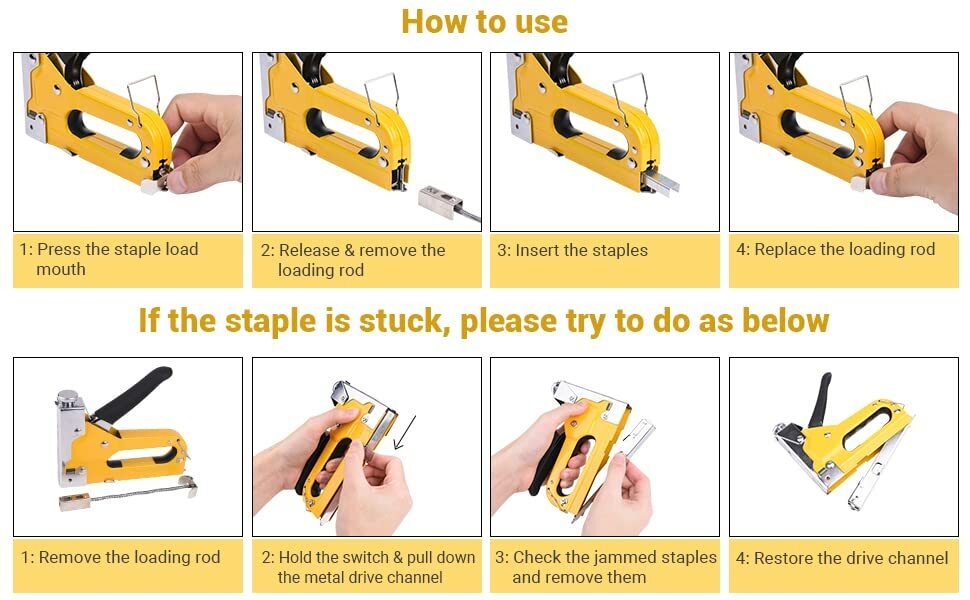 How to use

1: Press the staple load mouth

2: Release & remove the loading rod

3: Insert the staples

4: Replace the loading rod

If the staple is stuck, please try to do as below

1: Remove the loading rod

2: Hold the switch & pull down the metal drive channel

3: Check the jammed staples and remove them

4: Restore the drive channel