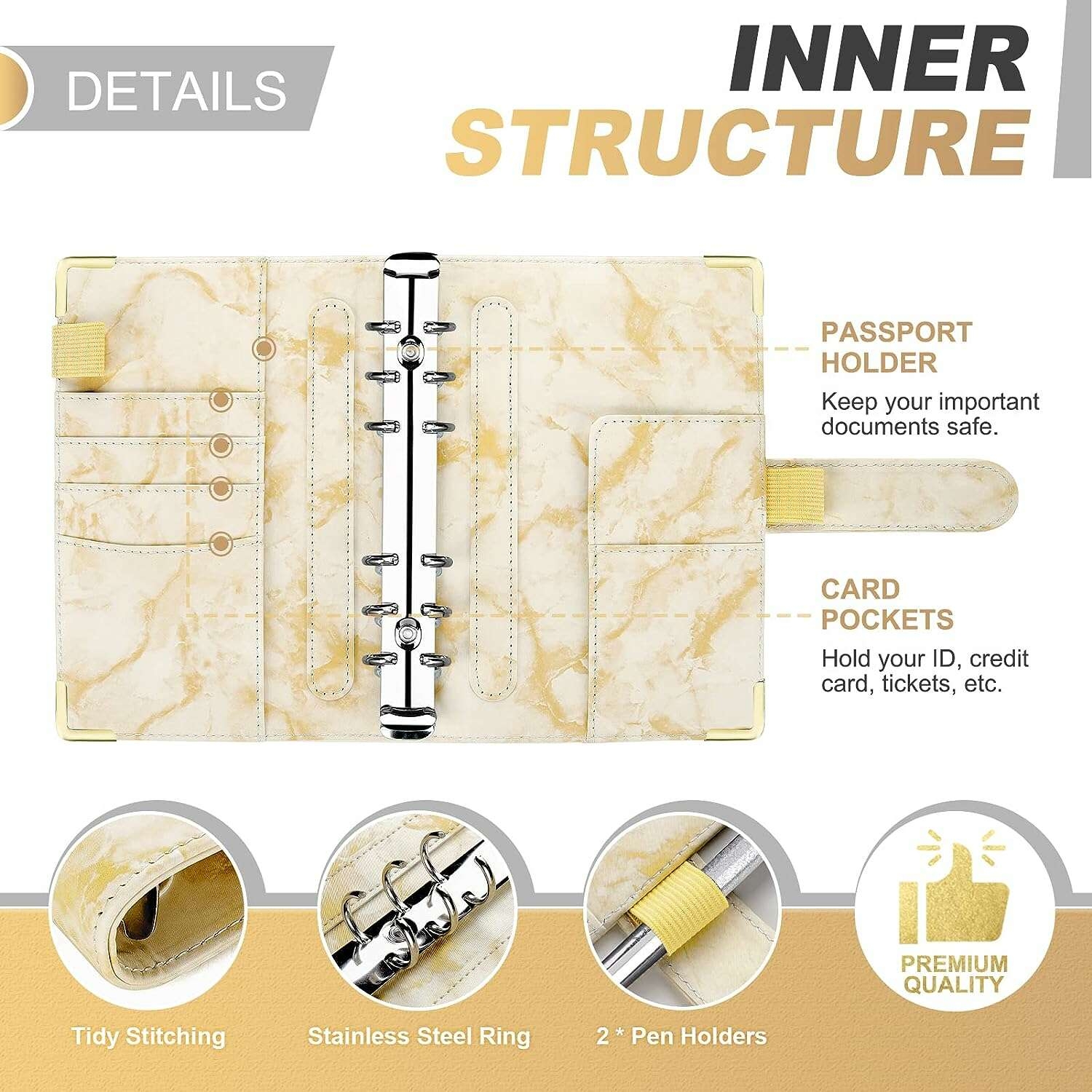 DETAILS

INNER STRUCTURE

PASSPORT HOLDER

Keep your important documents safe.

CARD POCKETS

Hold your ID, credit card, tickets, etc.

Tidy Stitching

Stainless Steel Ring

2 * Pen Holders

PREMIUM QUALITY