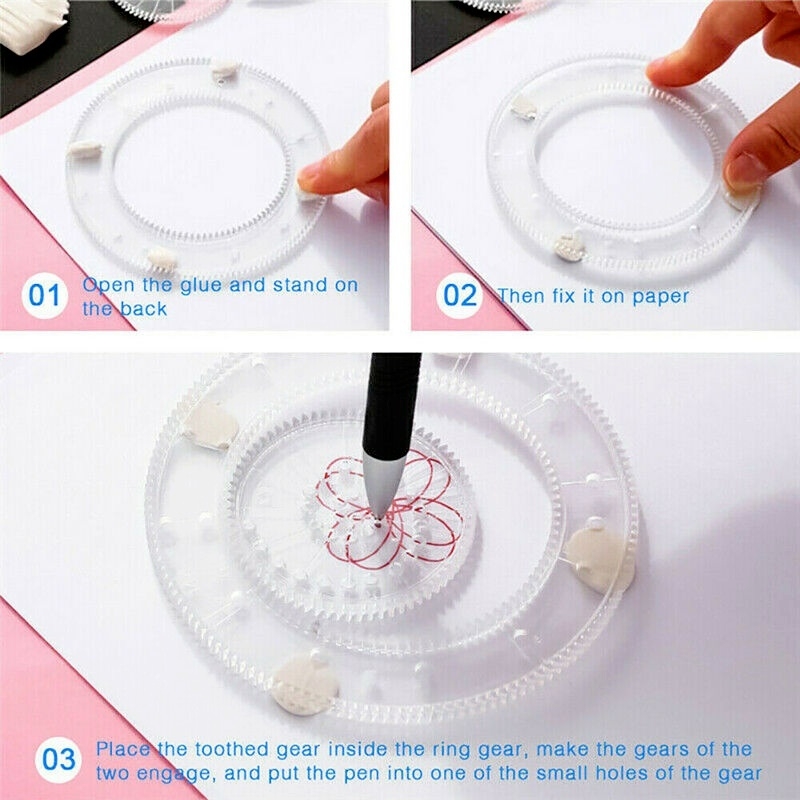 01 Open the glue and stand on the back

02 Then fix it on paper

03 Place the toothed gear inside the ring gear, make the gears of the two engage, and put the pen into one of the small holes of the gear