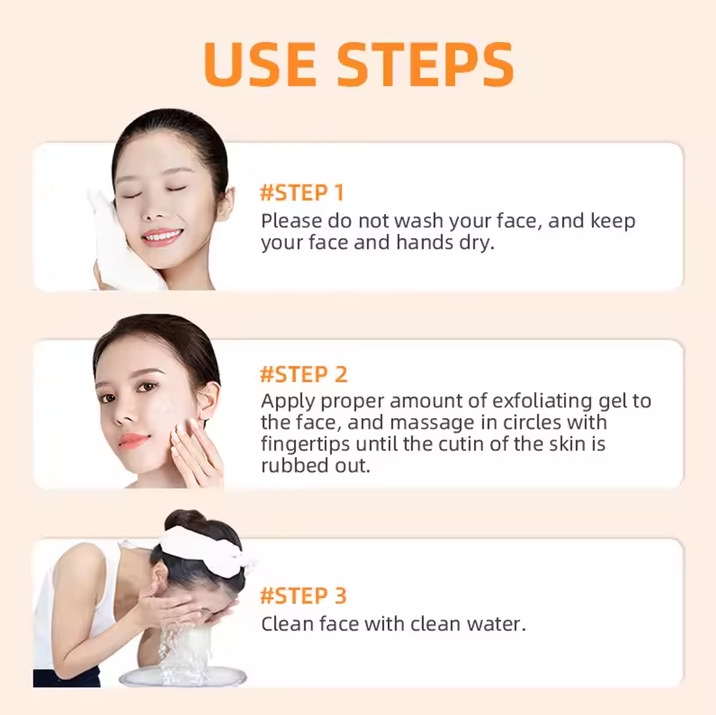 USE STEPS

#STEP 1
Please do not wash your face, and keep your face and hands dry.

#STEP 2
Apply proper amount of exfoliating gel to the face, and massage in circles with fingertips until the cutin of the skin is rubbed out.

#STEP 3
Clean face with clean water.