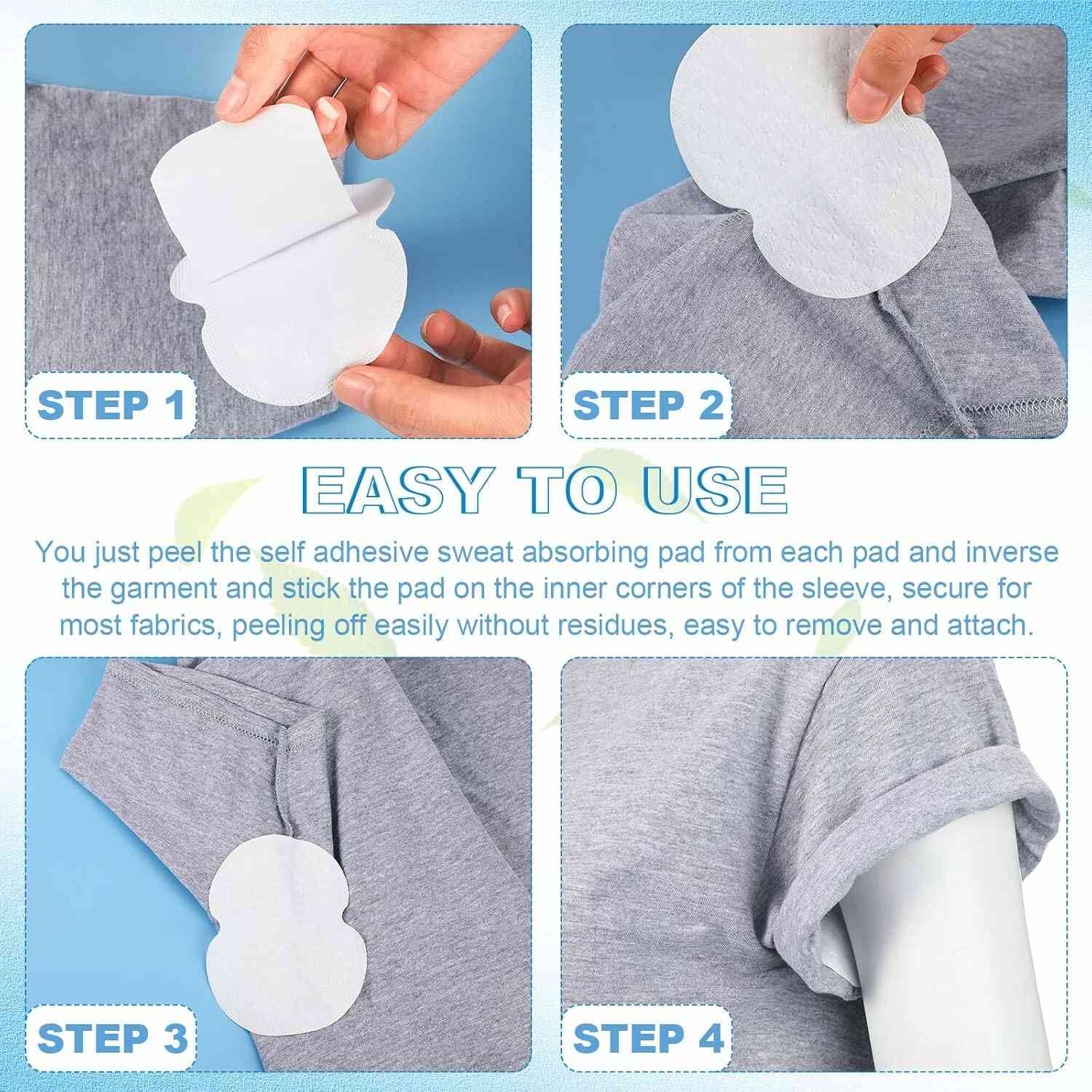 STEP 1

STEP 2

EASY TO USE

You just peel the self adhesive sweat absorbing pad from each pad and inverse the garment and stick the pad on the inner corners of the sleeve, secure for most fabrics, peeling off easily without residues, easy to remove and attach.

STEP 3

STEP 4