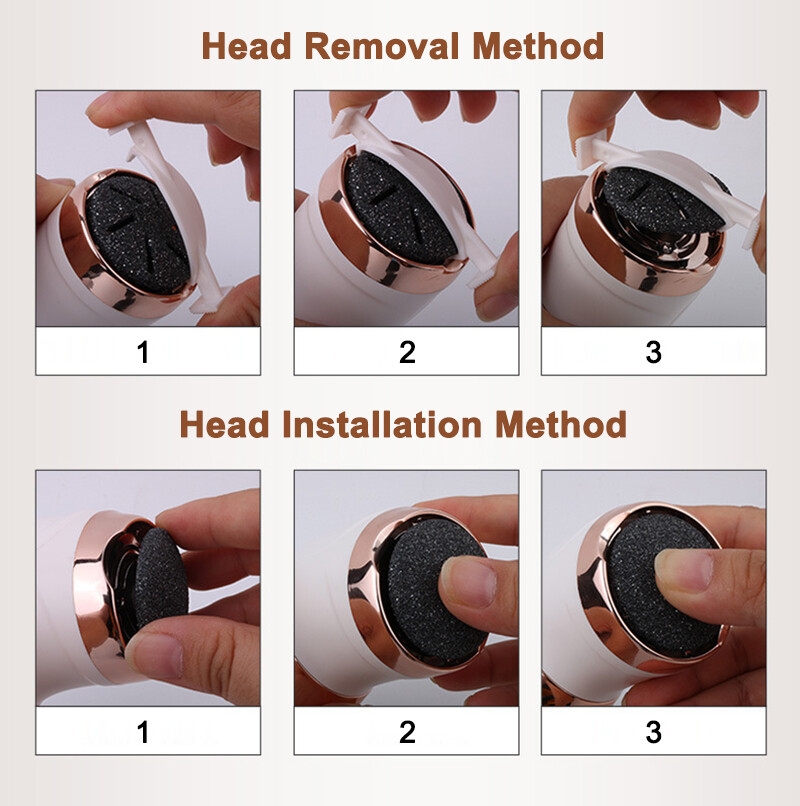 Head Removal Method

1

2

3

Head Installation Method

1

2

3