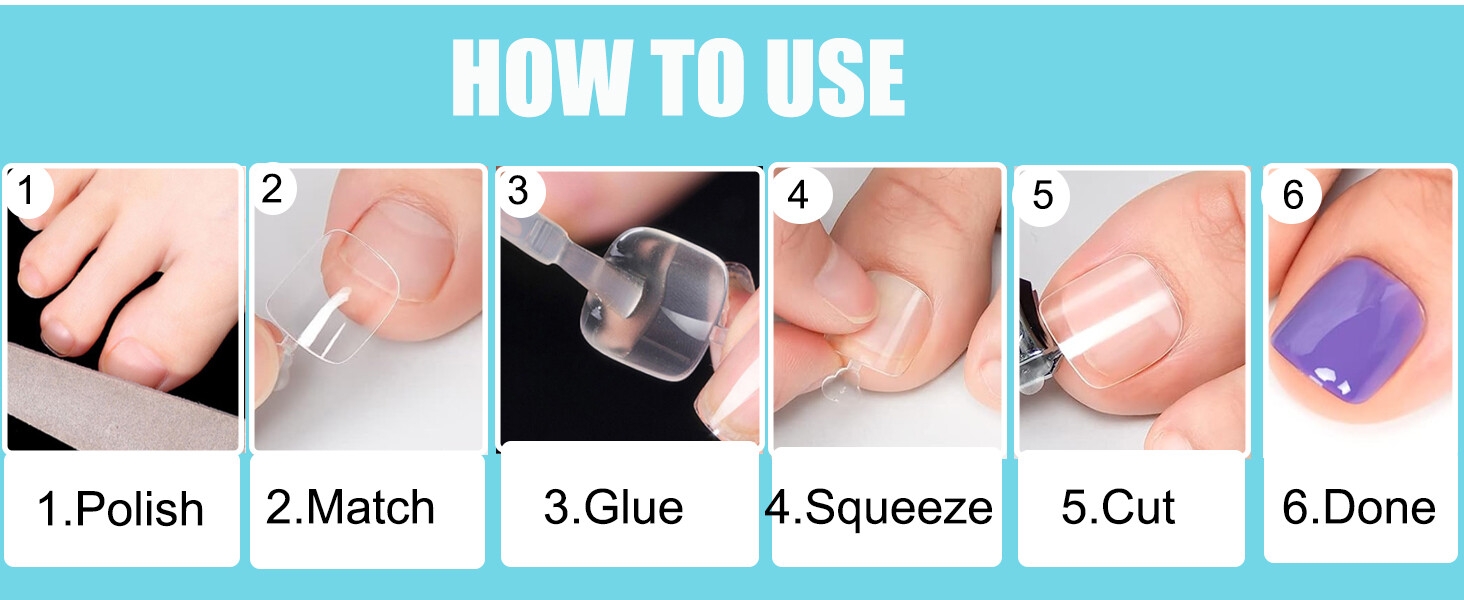 HOW TO USE

1

2

3

4

5

6

1.Polish

2.Match

3.Glue

4.Squeeze

5.Cut

6.Done