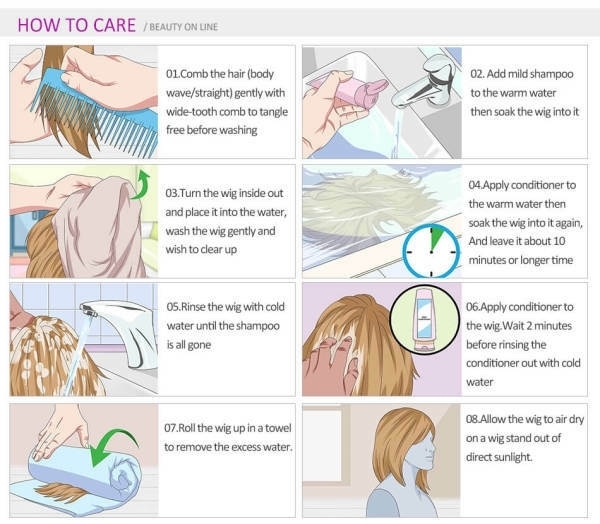 HOW TO CARE / BEAUTY ON LINE

01.Comb the hair (body wave/straight) gently with wide-tooth comb to tangle free before washing

02. Add mild shampoo to the warm water then soak the wig into it

03.Turn the wig inside out and place it into the water, wash the wig gently and wish to clear up

04.Apply conditioner to the warm water then soak the wig into it again, And leave it about 10 minutes or longer time

05.Rinse the wig with cold water until the shampoo is all gone

06.Apply conditioner to the wig.Wait 2 minutes before rinsing the conditioner out with cold water

07.Roll the wig up in a towel to remove the excess water.

08.Allow the wig to air dry on a wig stand out of direct sunlight.