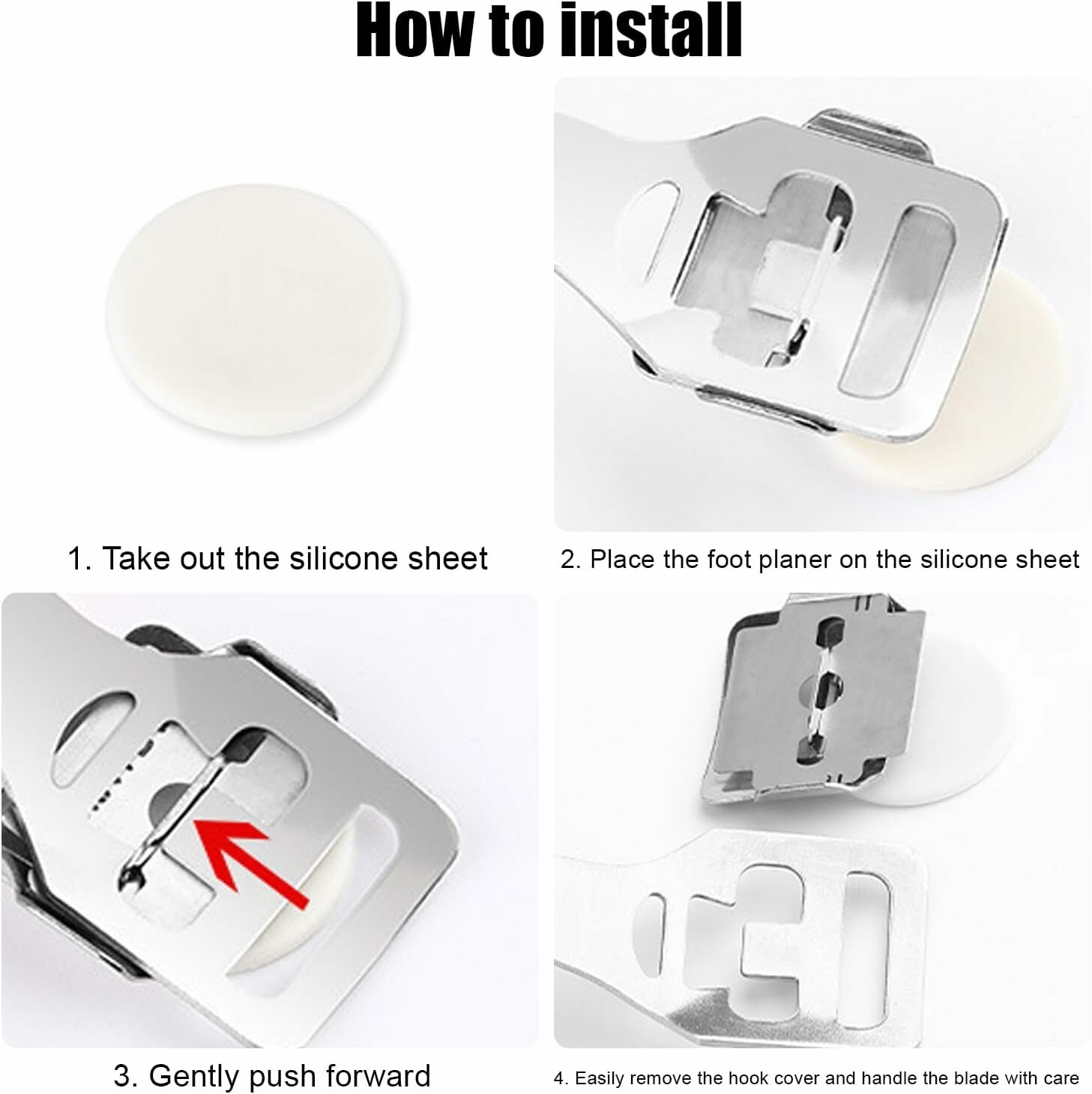 How to install

1. Take out the silicone sheet

2. Place the foot planer on the silicone sheet

3. Gently push forward

4. Easily remove the hook cover and handle the blade with care