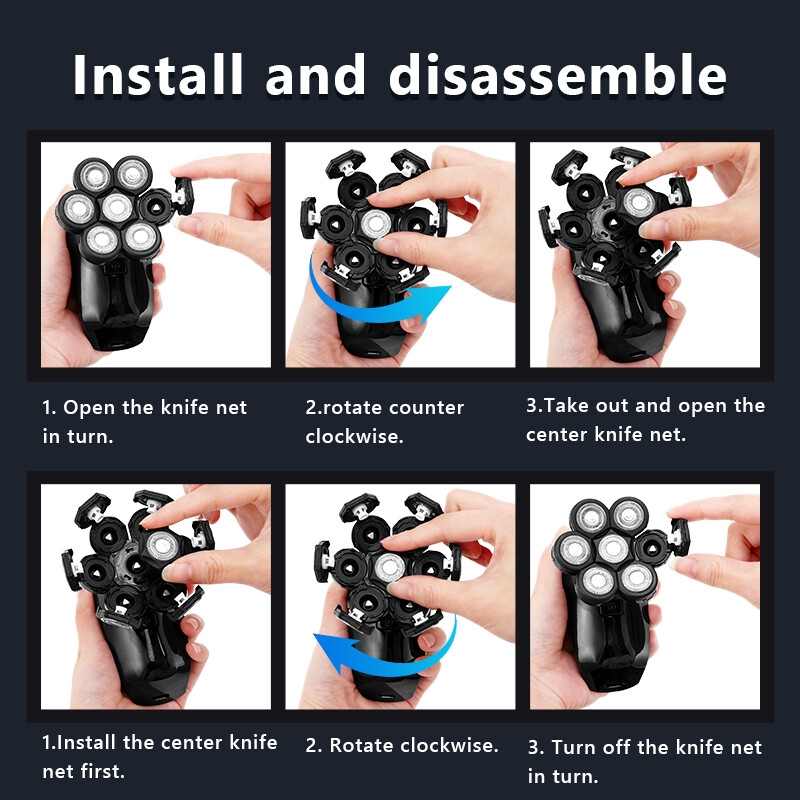 Install and disassemble

1. Open the knife net in turn.

2.rotate counter clockwise.

3.Take out and open the center knife net.

1.Install the center knife net first.

2. Rotate clockwise.

3. Turn off the knife net in turn.