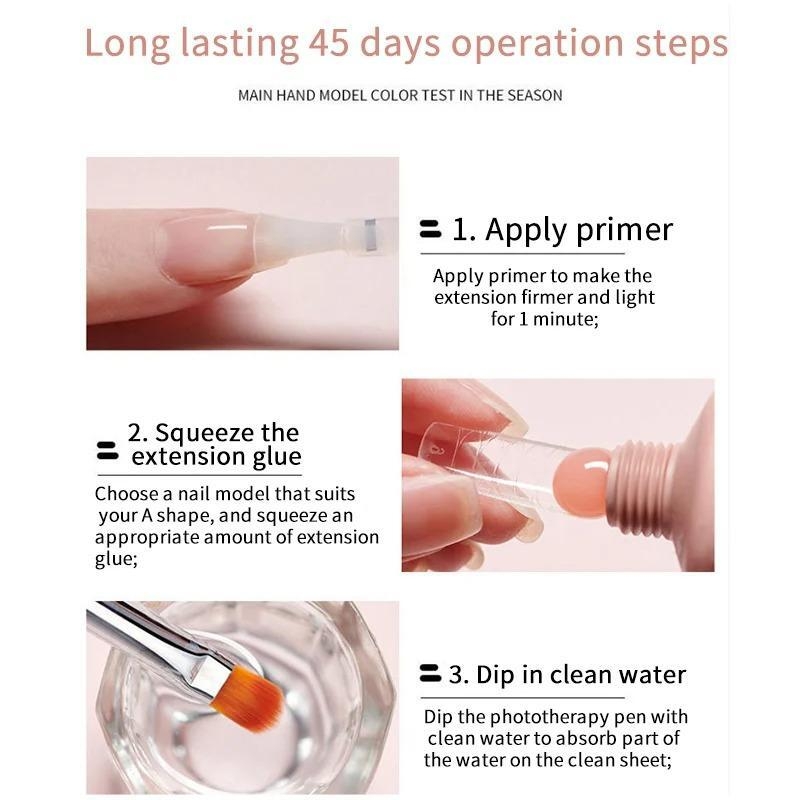 Long lasting 45 days operation steps

MAIN HAND MODEL COLOR TEST IN THE SEASON

1. Apply primer

Apply primer to make the extension firmer and light for 1 minute;

2. Squeeze the extension glue

Choose a nail model that suits your A shape, and squeeze an appropriate amount of extension glue;

3. Dip in clean water

Dip the phototherapy pen with clean water to absorb part of the water on the clean sheet;