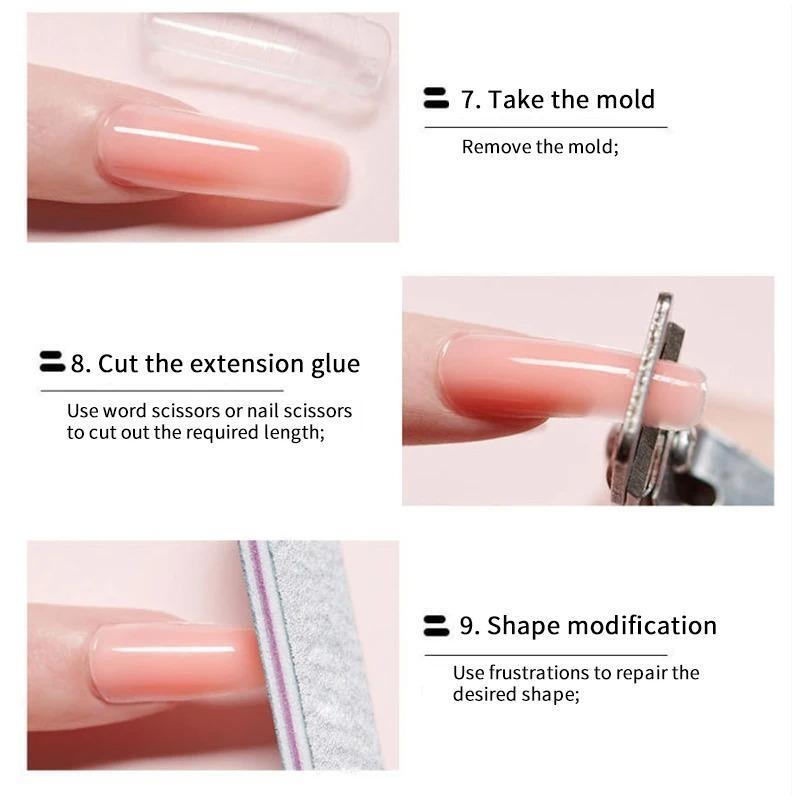 7. Take the mold

Remove the mold;

8. Cut the extension glue

Use word scissors or nail scissors to cut out the required length;

9. Shape modification

Use frustrations to repair the desired shape;