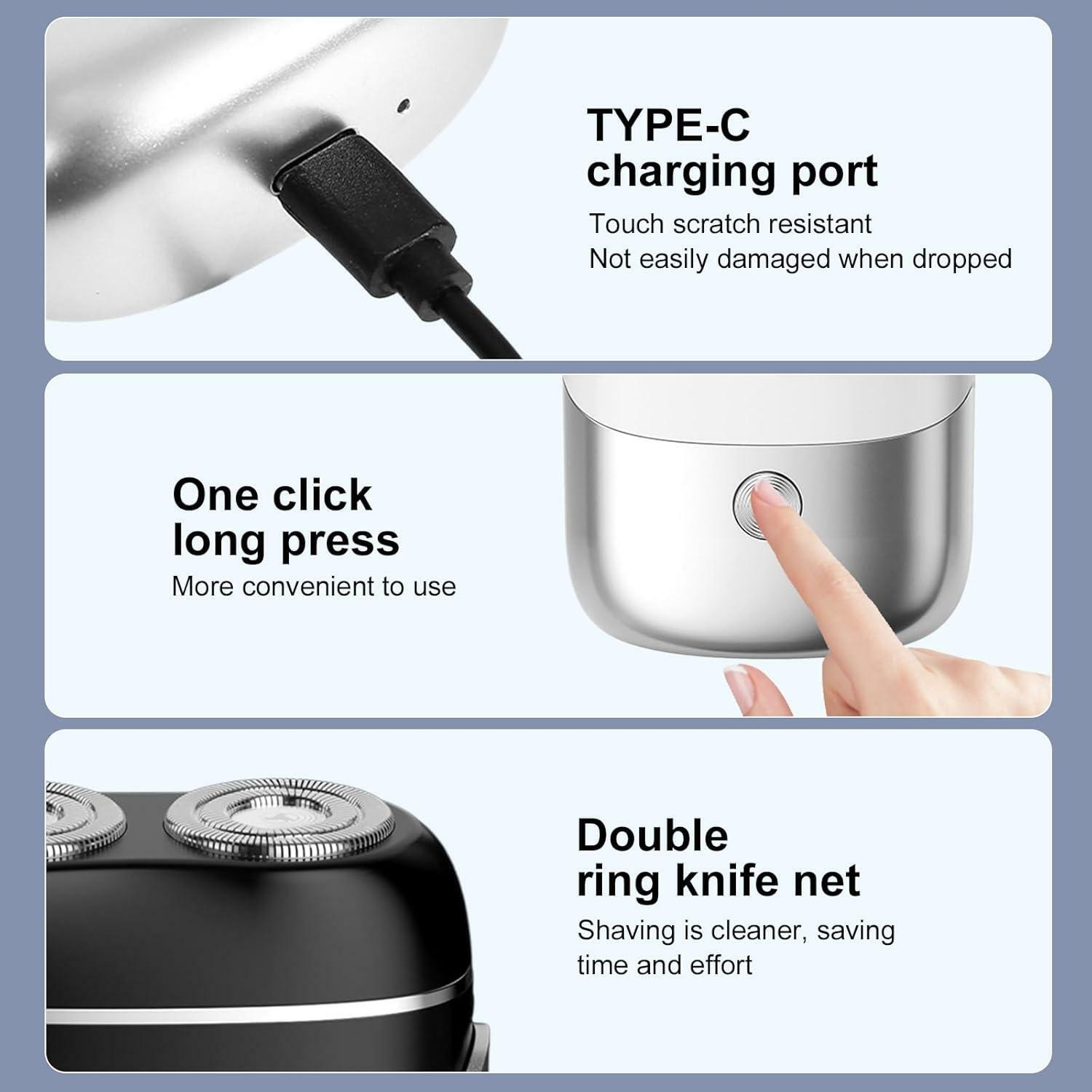 TYPE-C
charging port
Touch scratch resistant
Not easily damaged when dropped

One click
long press
More convenient to use

Double
ring knife net
Shaving is cleaner, saving time and effort