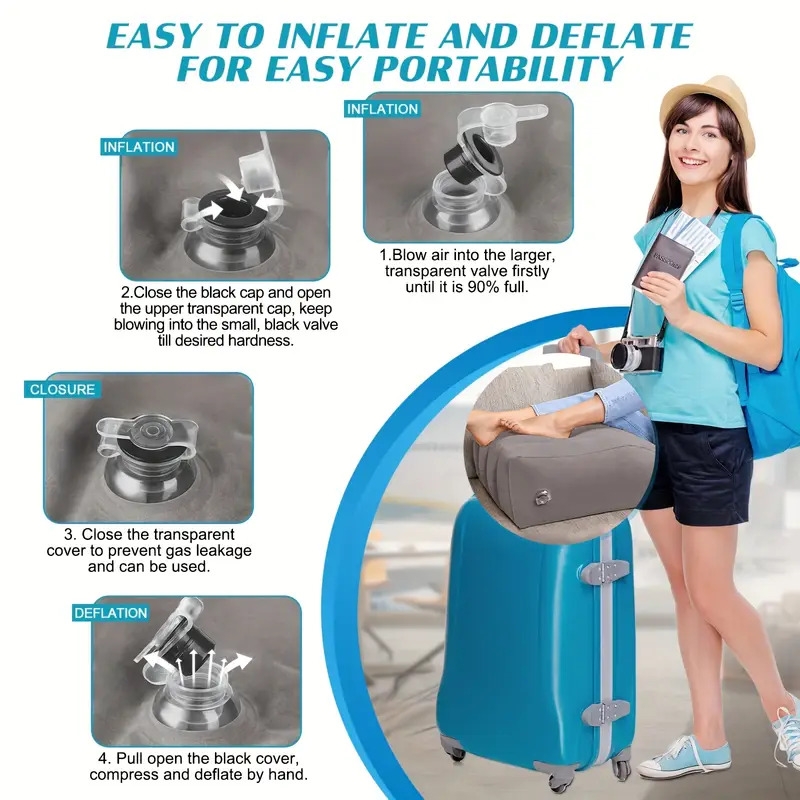 EASY TO INFLATE AND DEFLATE FOR EASY PORTABILITY

INFLATION

1.Blow air into the larger, transparent valve firstly until it is 90% full.

INFLATION

2.Close the black cap and open the upper transparent cap, keep blowing into the small, black valve till desired hardness.

CLOSURE

3. Close the transparent cover to prevent gas leakage and can be used.

DEFLATION

4. Pull open the black cover, compress and deflate by hand.

PASSPORT