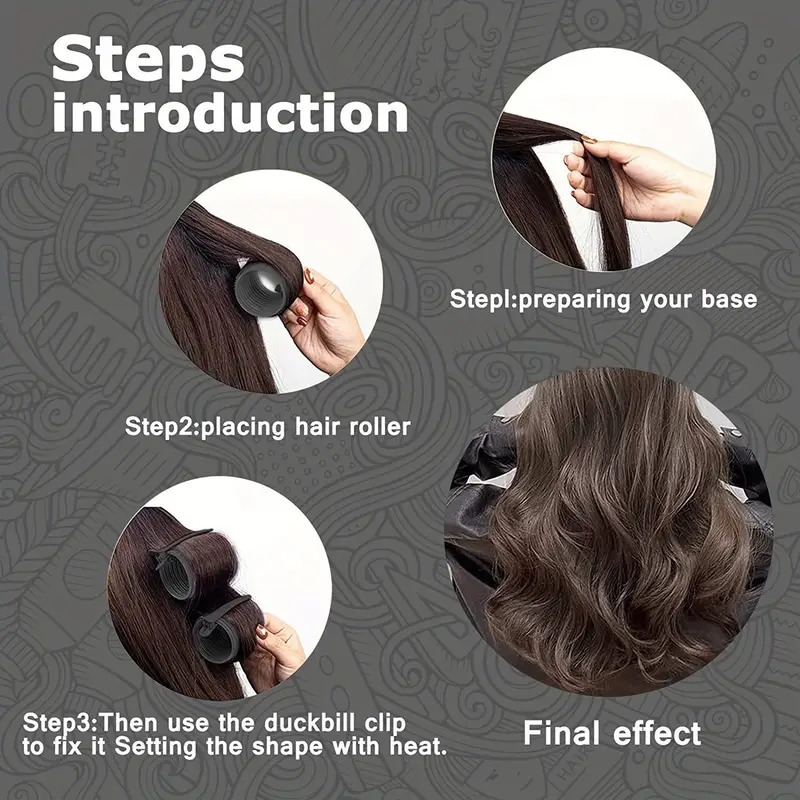 Steps introduction

Stepl:preparing your base

Step2:placing hair roller

Step3:Then use the duckbill clip to fix it Setting the shape with heat.

Final effect