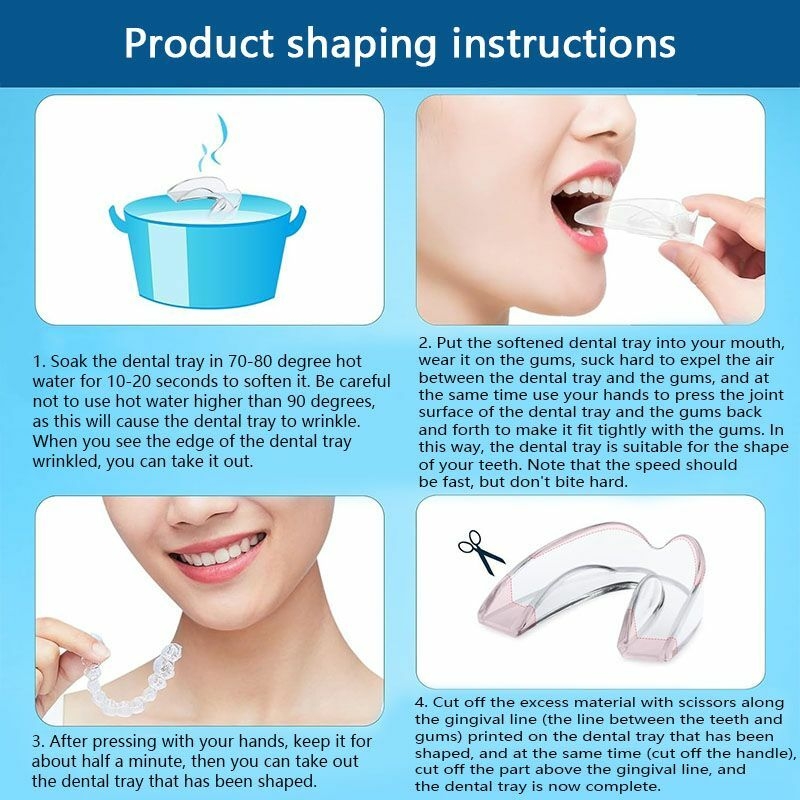 Product shaping instructions

1. Soak the dental tray in 70-80 degree hot water for 10-20 seconds to soften it. Be careful not to use hot water higher than 90 degrees, as this will cause the dental tray to wrinkle. When you see the edge of the dental tray wrinkled, you can take it out.

2. Put the softened dental tray into your mouth, wear it on the gums, suck hard to expel the air between the dental tray and the gums, and at the same time use your hands to press the joint surface of the dental tray and the gums back and forth to make it fit tightly with the gums. In this way, the dental tray is suitable for the shape of your teeth. Note that the speed should be fast, but don't bite hard.

3. After pressing with your hands, keep it for about half a minute, then you can take out the dental tray that has been shaped.

4. Cut off the excess material with scissors along the gingival line (the line between the teeth and gums) printed on the dental tray that has been shaped, and at the same time (cut off the handle), cut off the part above the gingival line, and the dental tray is now complete.