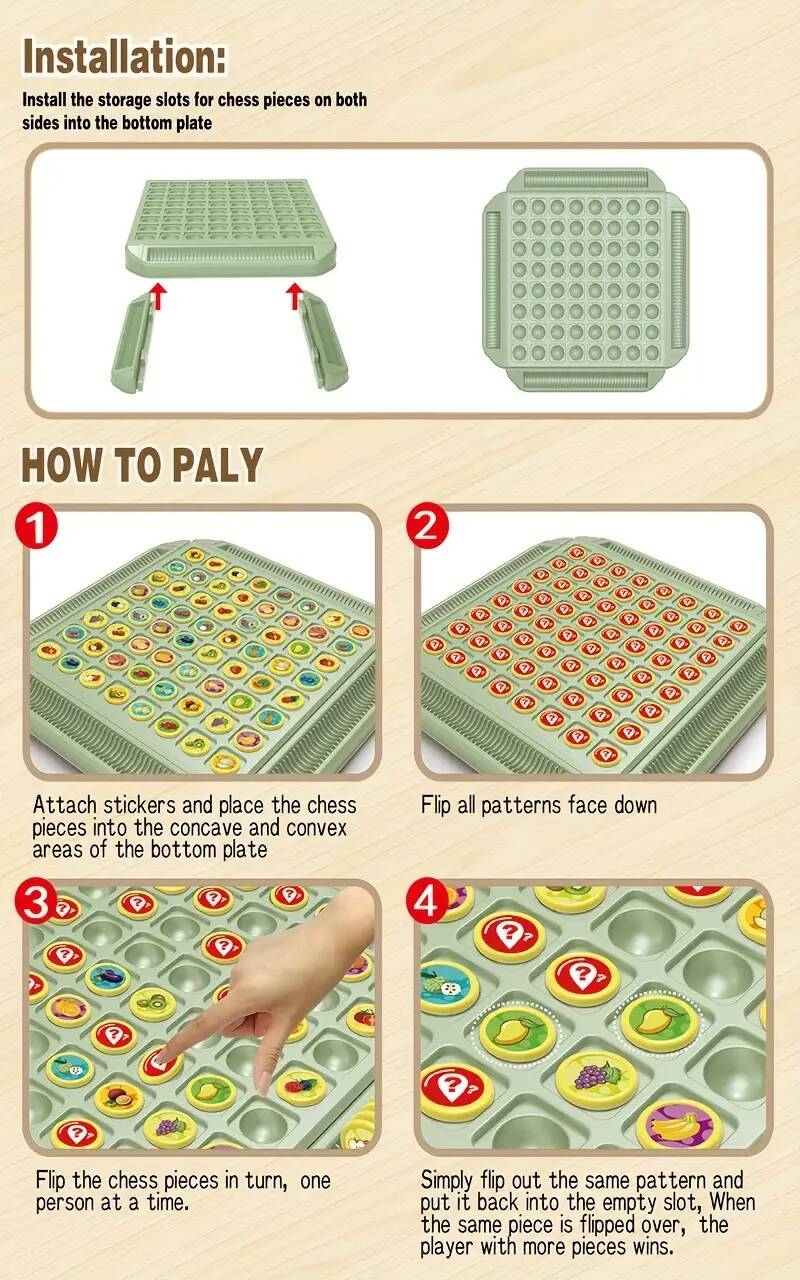 Installation:

Install the storage slots for chess pieces on both sides into the bottom plate

HOW TO PALY

1

Attach stickers and place the chess pieces into the concave and convex areas of the bottom plate

2

Flip all patterns face down

3

Flip the chess pieces in turn, one person at a time.

4

Simply flip out the same pattern and put it back into the empty slot, When the same piece is flipped over, the player with more pieces wins.