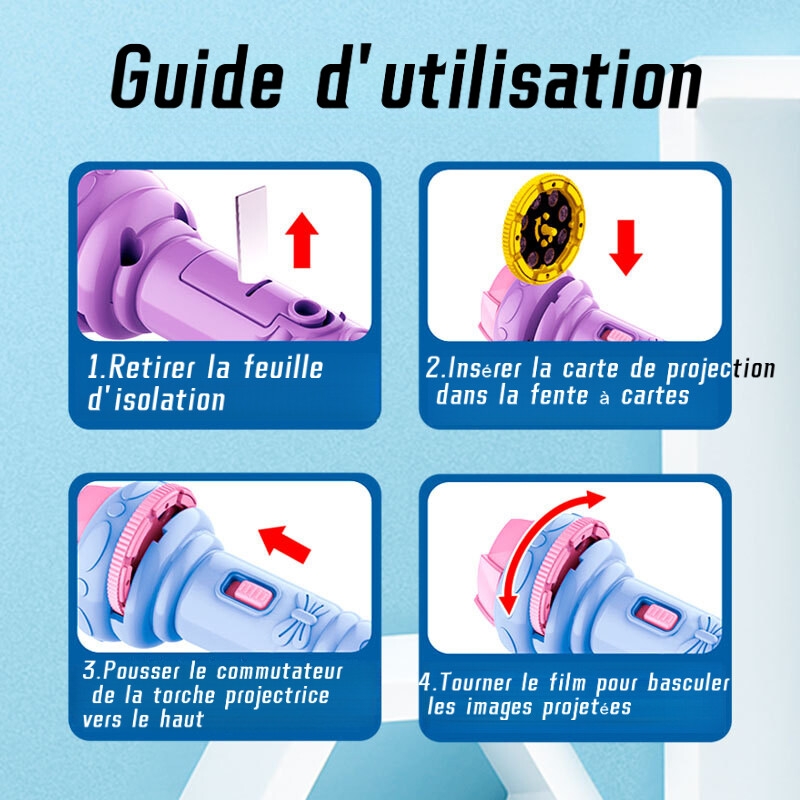 Guide d'utilisation

1.Retirer la feuille d'isolation

2.Insérer la carte de projection dans la fente à cartes

3.Pousser le commutateur de la torche projectrice vers le haut

4.Tourner le film pour basculer les images projetées