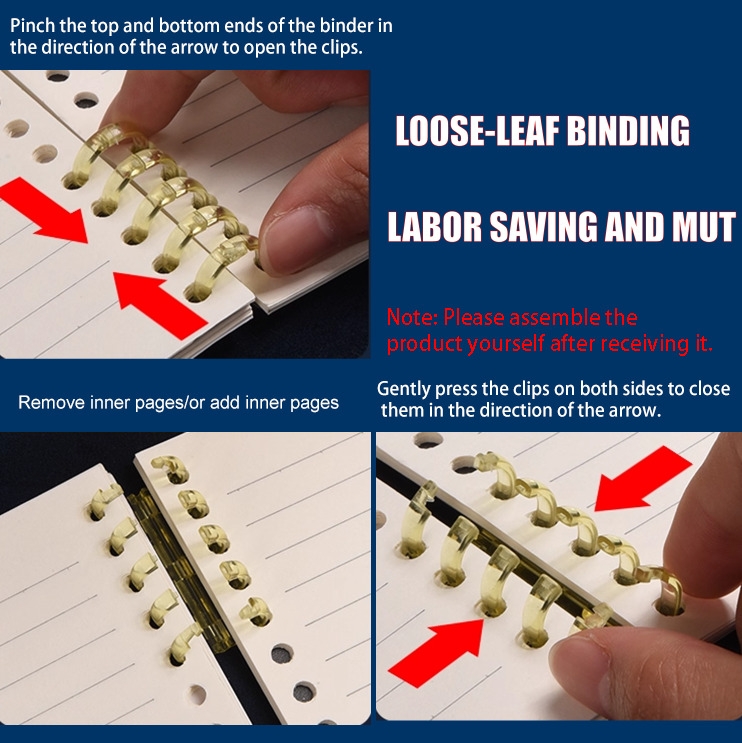 Pinch the top and bottom ends of the binder in the direction of the arrow to open the clips.

LOOSE-LEAF BINDING

LABOR SAVING AND MUT

Note: Please assemble the product yourself after receiving it.

Remove inner pages/or add inner pages

Gently press the clips on both sides to close them in the direction of the arrow.