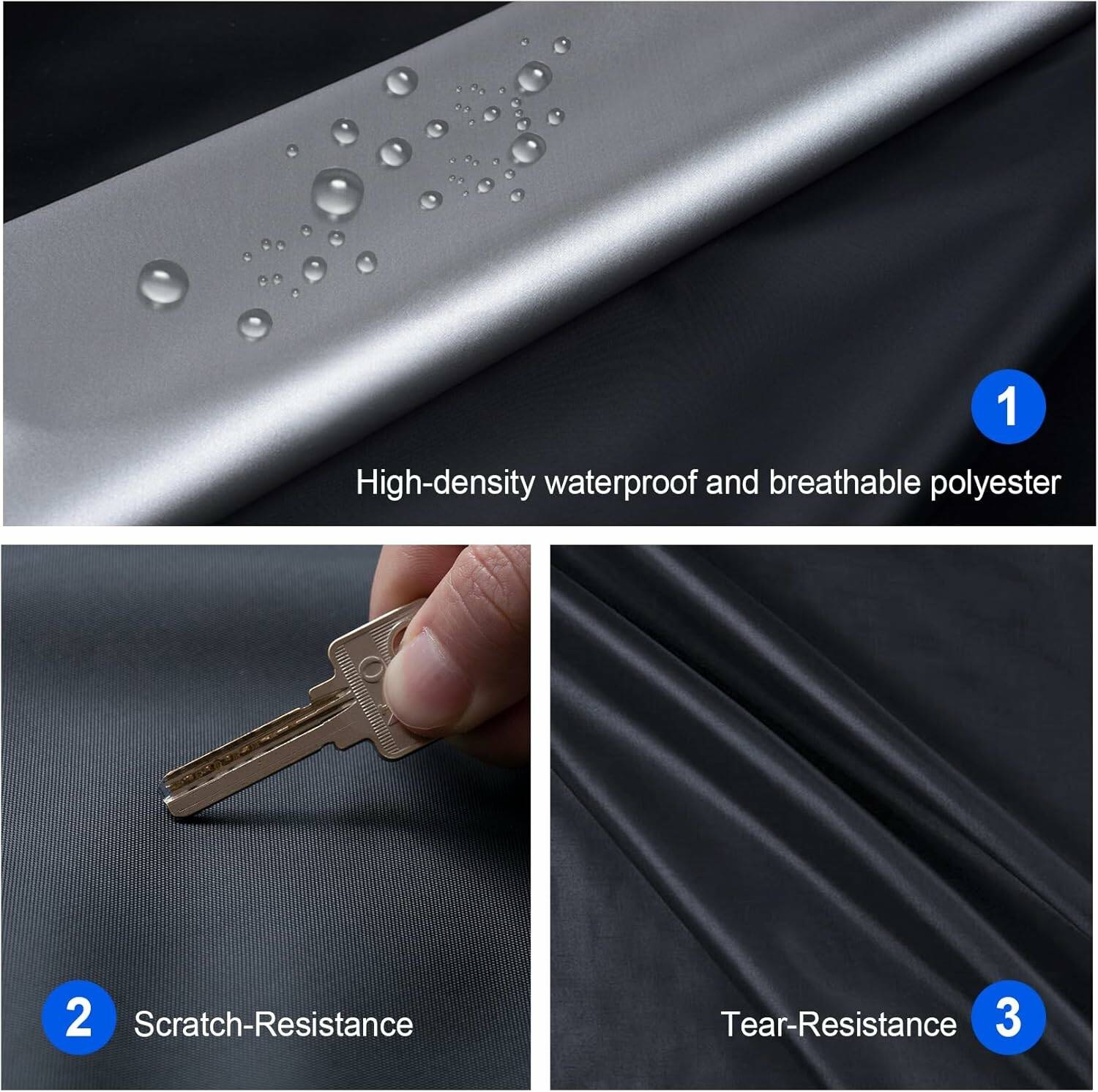 1

High-density waterproof and breathable polyester

2 Scratch-Resistance

Tear-Resistance 3