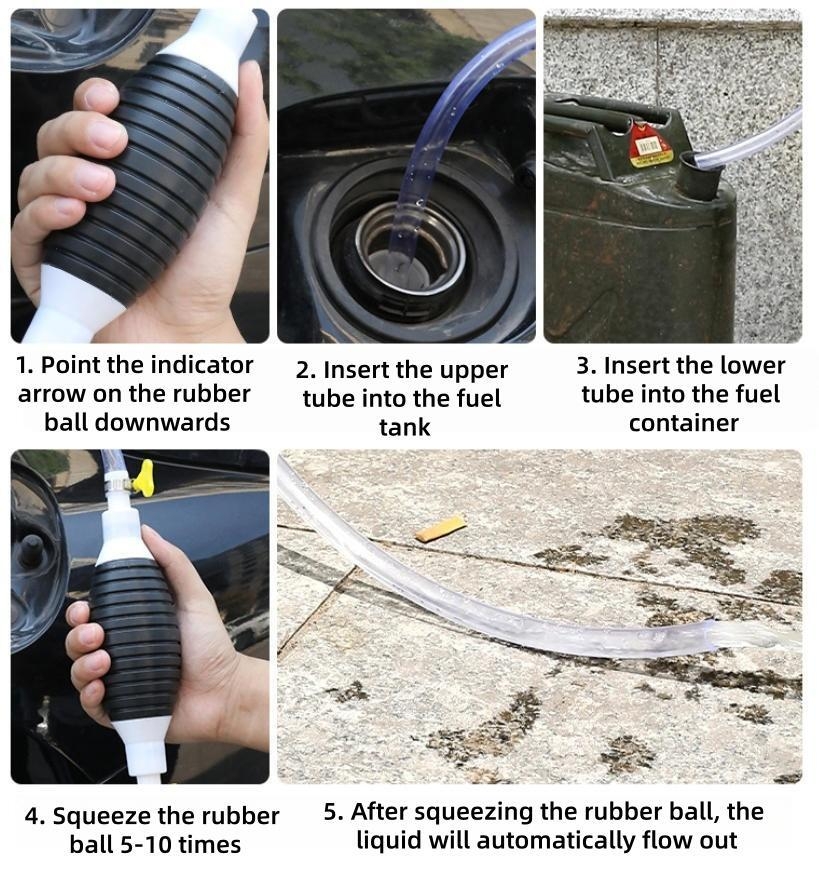 1. Point the indicator arrow on the rubber ball downwards

2. Insert the upper tube into the fuel tank

3. Insert the lower tube into the fuel container

4. Squeeze the rubber ball 5-10 times

5. After squeezing the rubber ball, the liquid will automatically flow out