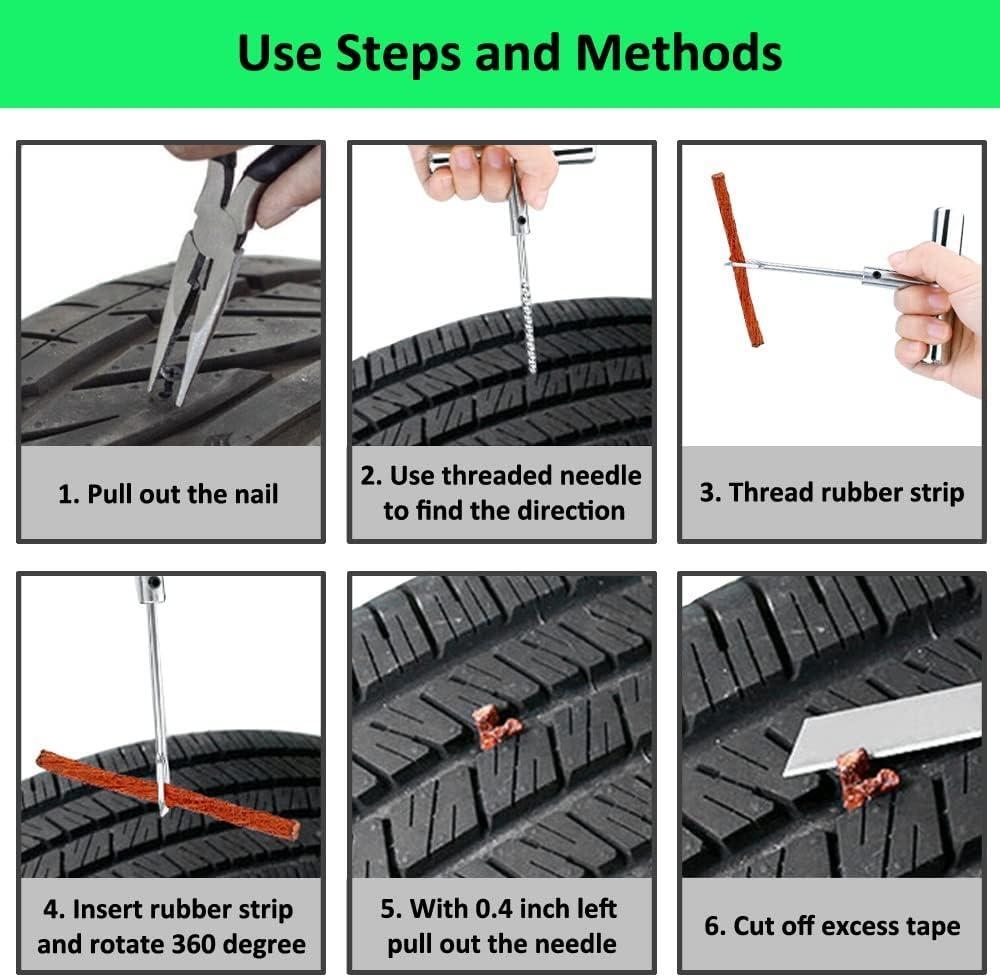 Use Steps and Methods

1. Pull out the nail

2. Use threaded needle to find the direction

3. Thread rubber strip

4. Insert rubber strip and rotate 360 degree

5. With 0.4 inch left pull out the needle

6. Cut off excess tape