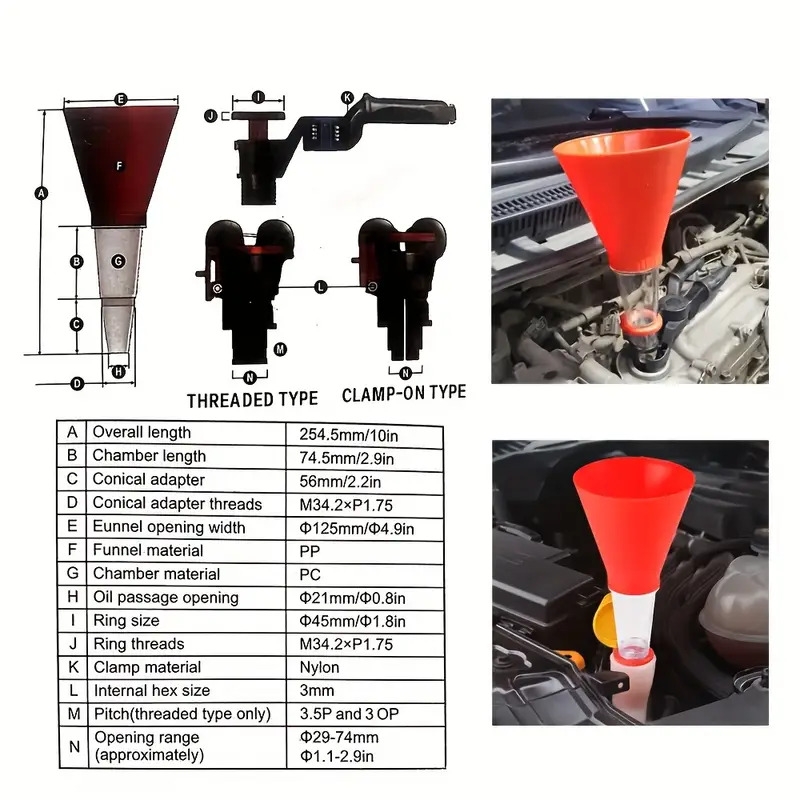 E
F
A
B
G
C
H
D
I
J
K
L
M
N
N
THREADED TYPE
CLAMP-ON TYPE

| A | Overall length | 254.5mm/10in |
|---|---|---|
| B | Chamber length | 74.5mm/2.9in |
| C | Conical adapter | 56mm/2.2in |
| D | Conical adapter threads | M34.2×P1.75 |
| E | Eunnel opening width | Φ125mm/Φ4.9in |
| F | Funnel material | PP |
| G | Chamber material | PC |
| H | Oil passage opening | Φ21mm/Φ0.8in |
| I | Ring size | Φ45mm/Φ1.8in |
| J | Ring threads | M34.2×P1.75 |
| K | Clamp material | Nylon |
| L | Internal hex size | 3mm |
| M | Pitch(threaded type only) | 3.5P and 3 OP |
| N | Opening range (approximately) | Φ29-74mm Φ1.1-2.9in |