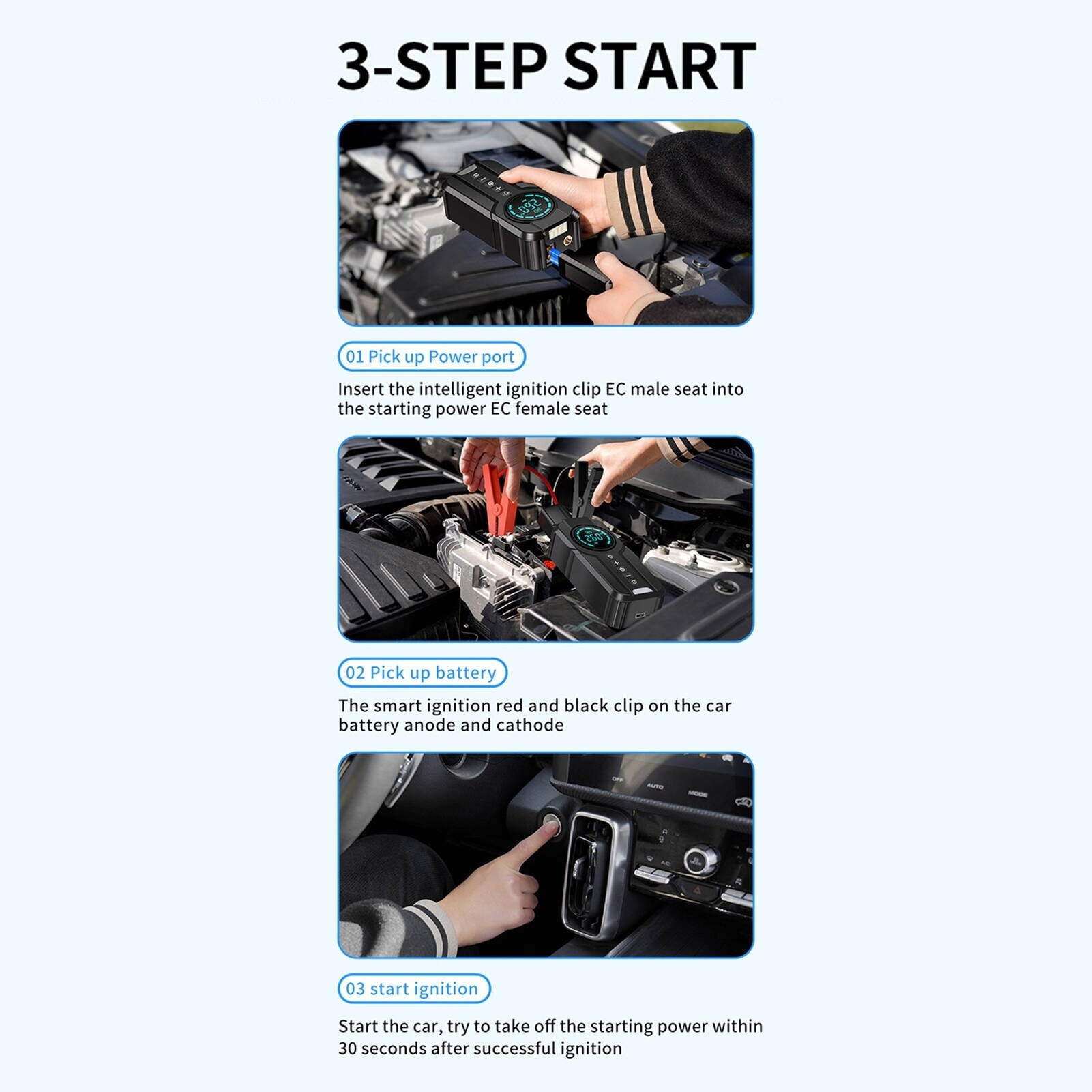 3-STEP START

01 Pick up Power port

Insert the intelligent ignition clip EC male seat into the starting power EC female seat

02 Pick up battery

The smart ignition red and black clip on the car battery anode and cathode

OFF AUTO MODE

03 start ignition

Start the car, try to take off the starting power within 30 seconds after successful ignition