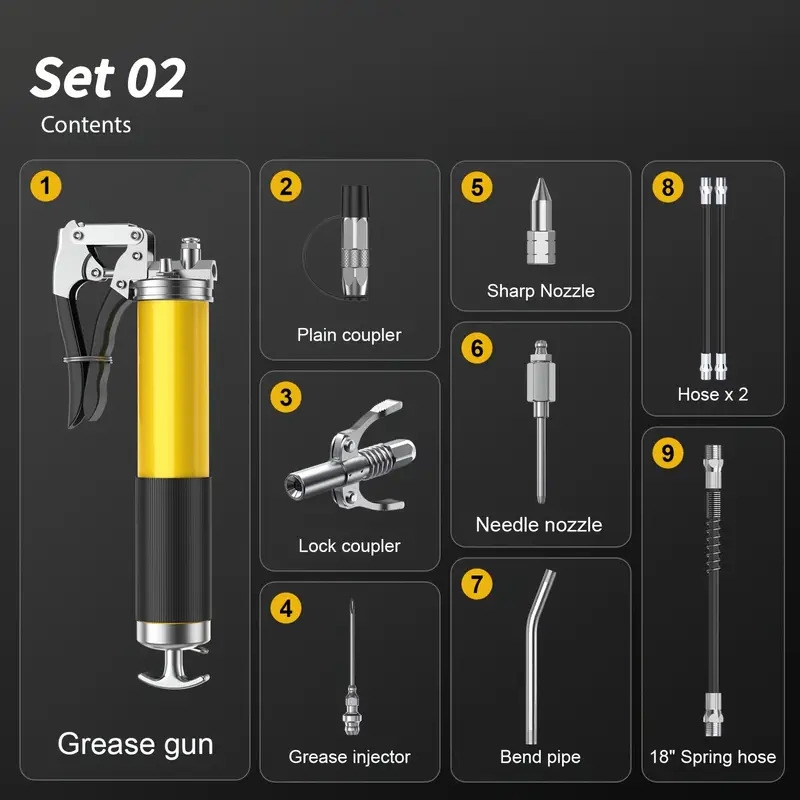 Set 02
Contents

1
Grease gun

2
Plain coupler

3
Lock coupler

4
Grease injector

5
Sharp Nozzle

6
Needle nozzle

7
Bend pipe

8
Hose x 2

9
18" Spring hose