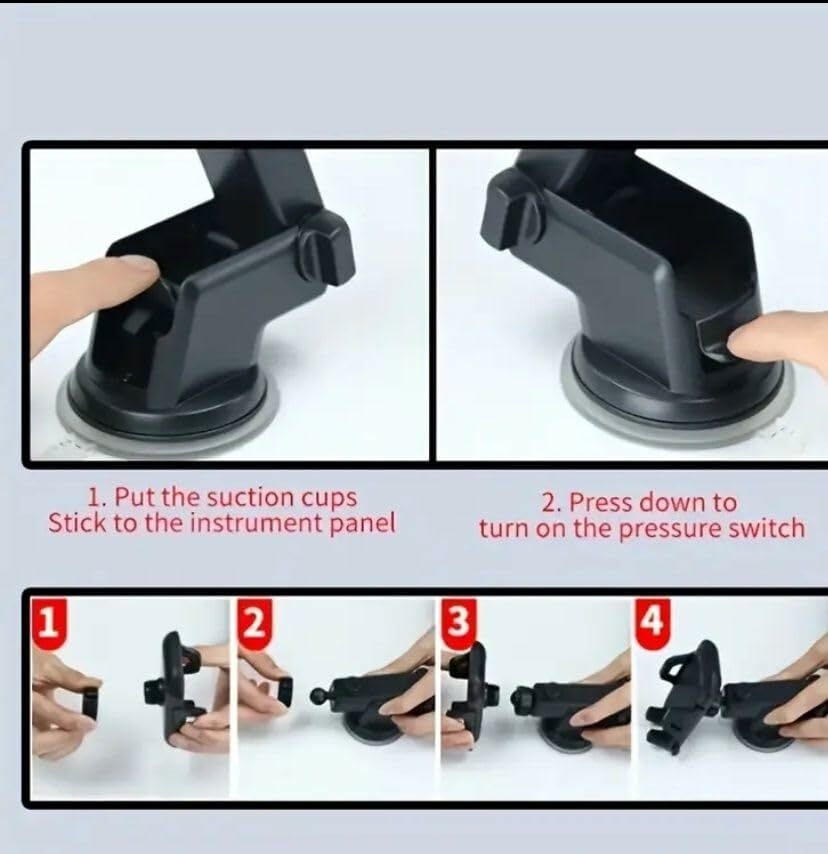 1. Put the suction cups
Stick to the instrument panel

2. Press down to
turn on the pressure switch

1

2

3

4