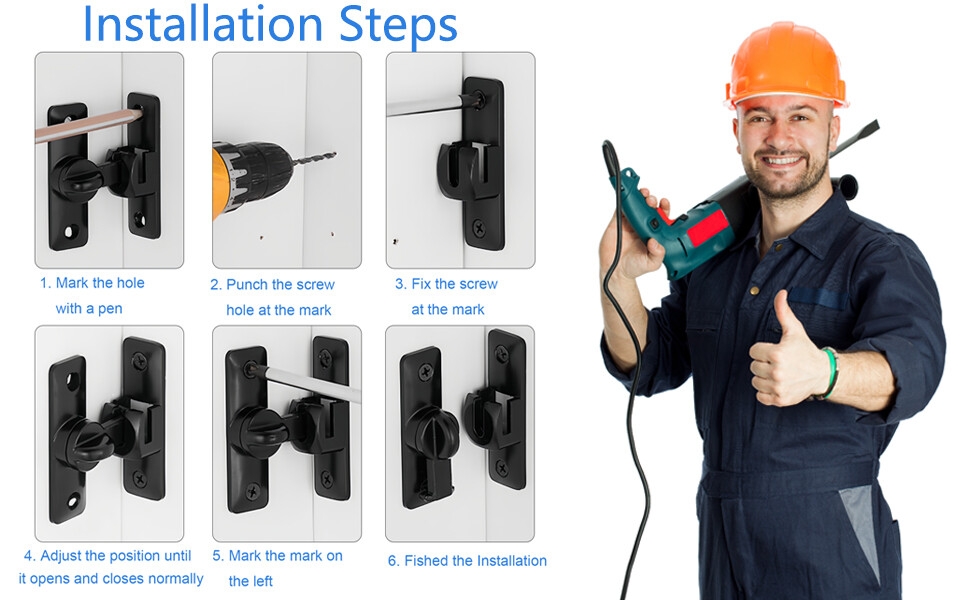 Installation Steps

1. Mark the hole with a pen

2. Punch the screw hole at the mark

3. Fix the screw at the mark

4. Adjust the position until it opens and closes normally

5. Mark the mark on the left

6. Fished the Installation