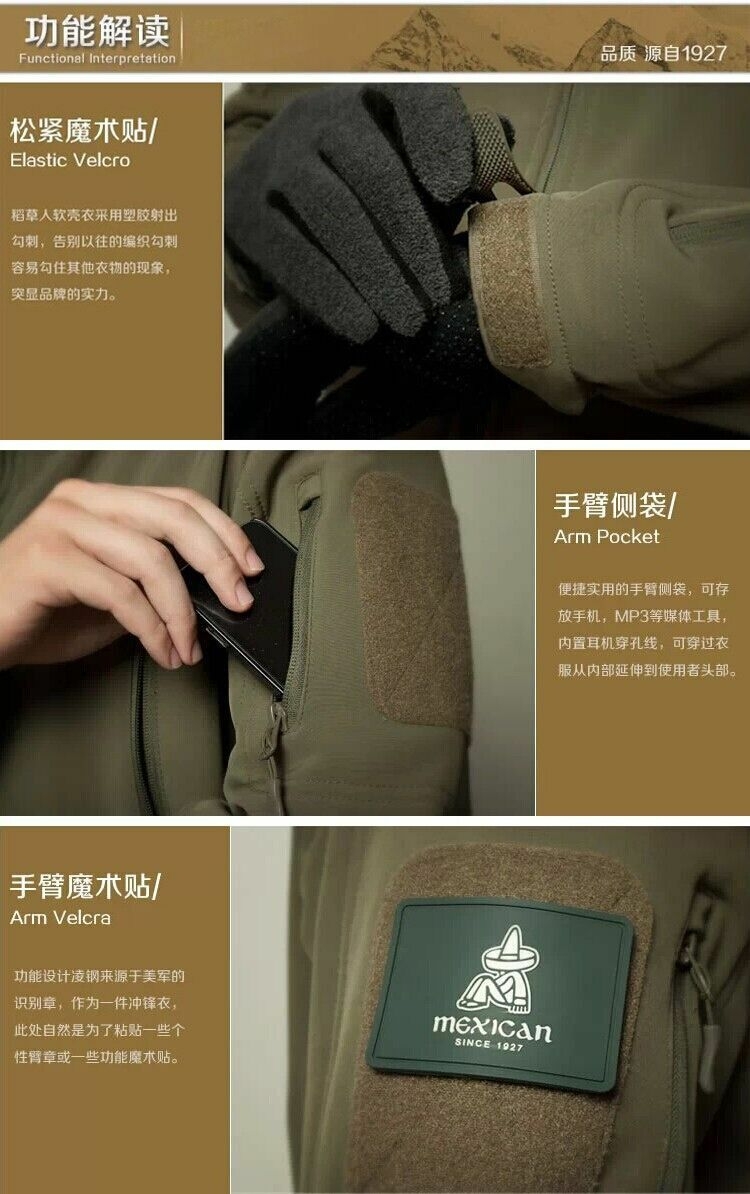 功能解读
Functional Interpretation

品质 源自1927

松紧魔术贴/
Elastic Velcro

稻草人软壳衣采用塑胶射出勾刺，告别以往的编织勾刺容易勾住其他衣物的现象，突显品牌的实力。

手臂侧袋/
Arm Pocket

便捷实用的手臂侧袋，可存放手机，MP3等媒体工具，内置耳机穿孔线，可穿过衣服从内部延伸到使用者头部。

手臂魔术贴/
Arm Velcra

功能设计凌钢来源于美军的识别章，作为一件冲锋衣，此处自然是为了粘贴一些个性臂章或一些功能魔术贴。

mexican
SINCE 1927