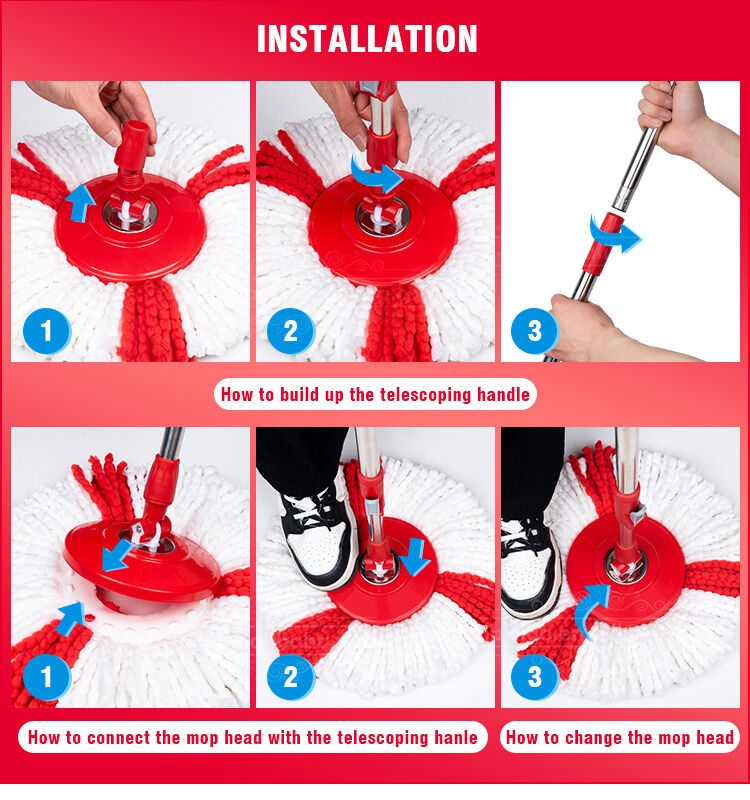 INSTALLATION

1

2

3

How to build up the telescoping handle

1

2

3

How to connect the mop head with the telescoping hanle

How to change the mop head