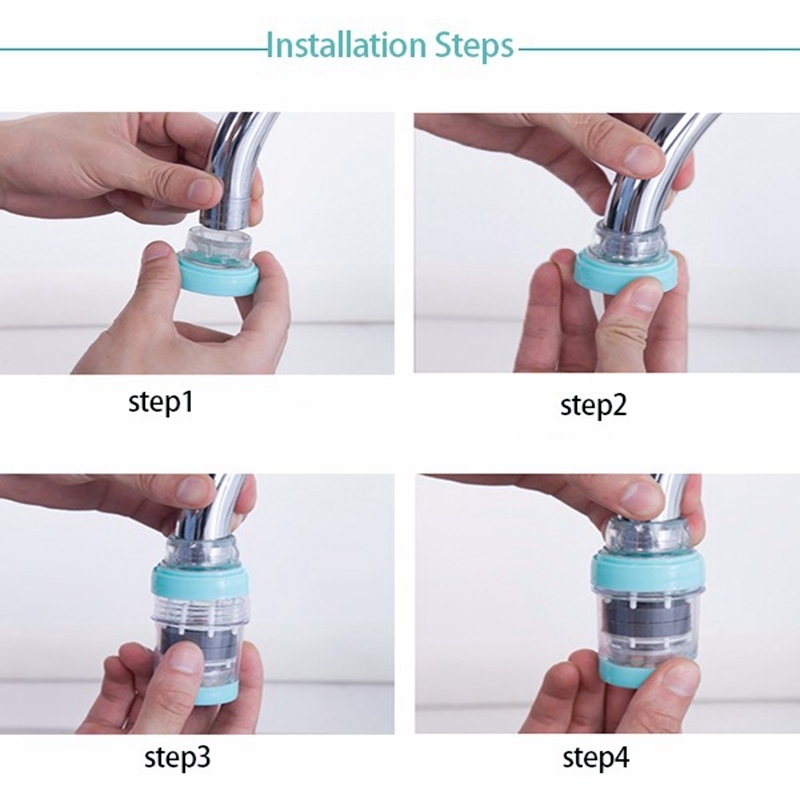 Installation Steps

step1

step2

step3

step4