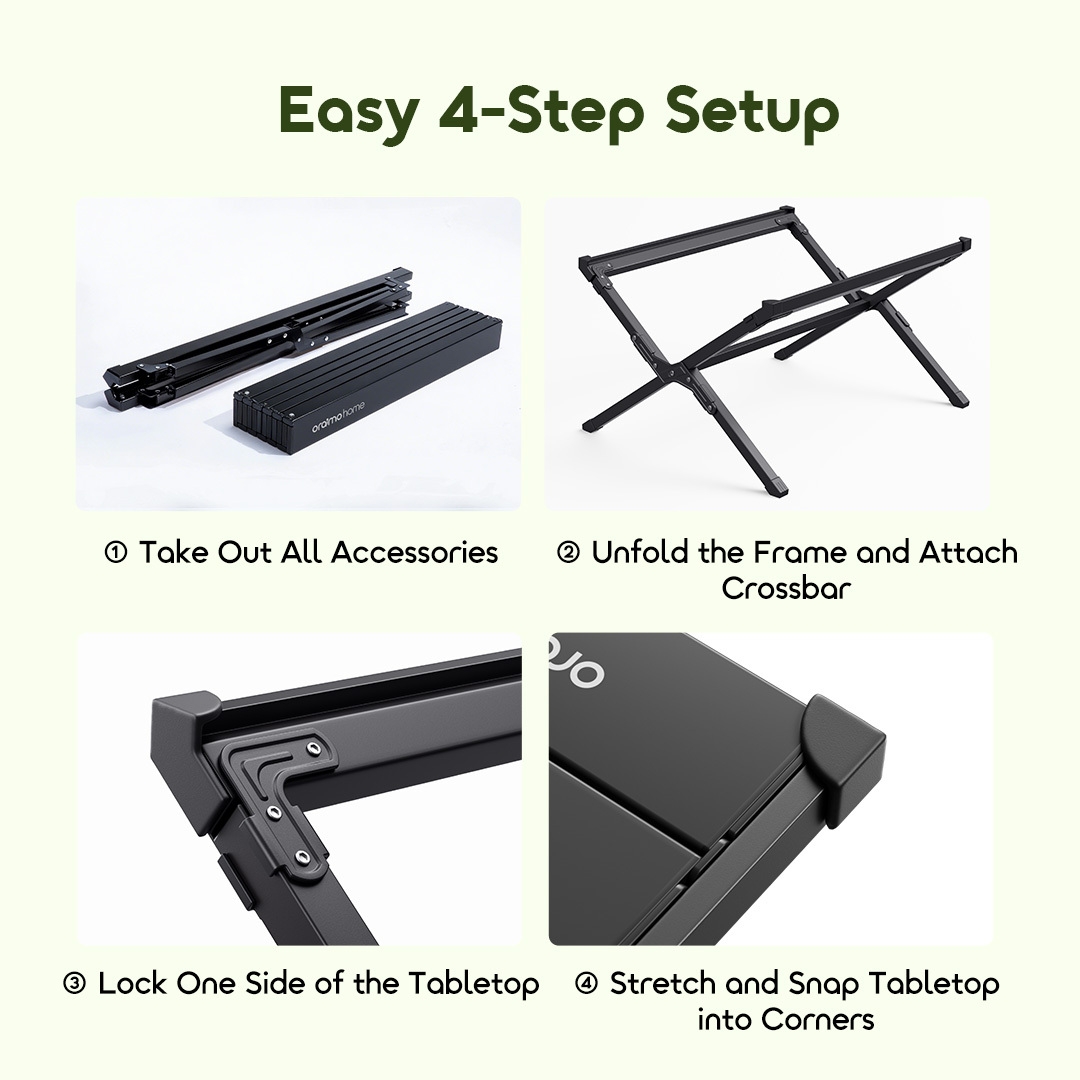 Easy 4-Step Setup

oraimo home

① Take Out All Accessories

② Unfold the Frame and Attach Crossbar

③ Lock One Side of the Tabletop

④ Stretch and Snap Tabletop into Corners