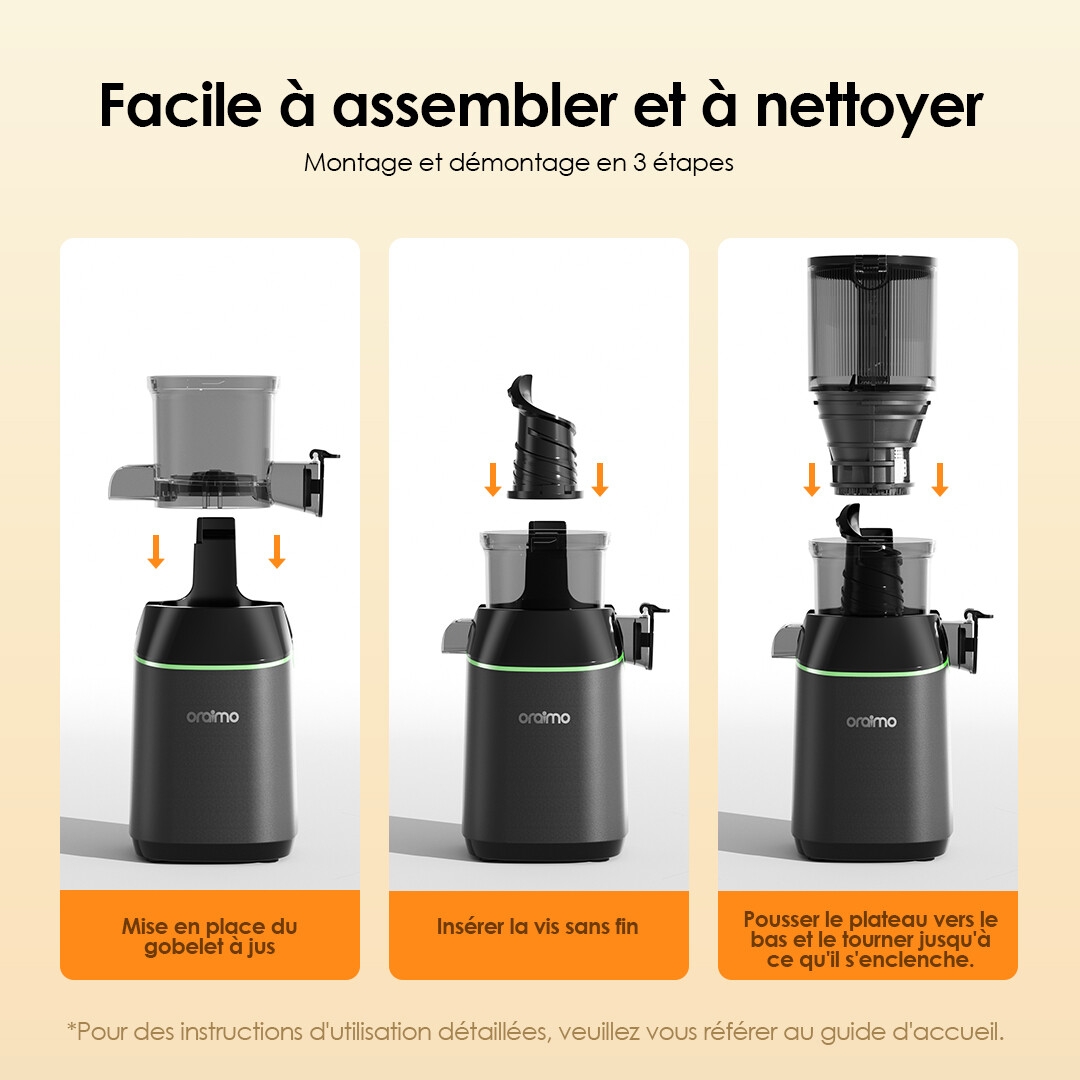 Facile à assembler et à nettoyer

Montage et démontage en 3 étapes

oraimo

Mise en place du gobelet à jus

oraimo

Insérer la vis sans fin

oraimo

Pousser le plateau vers le bas et le tourner jusqu'à ce qu'il s'enclenche.

*Pour des instructions d'utilisation détaillées, veuillez vous référer au guide d'accueil.