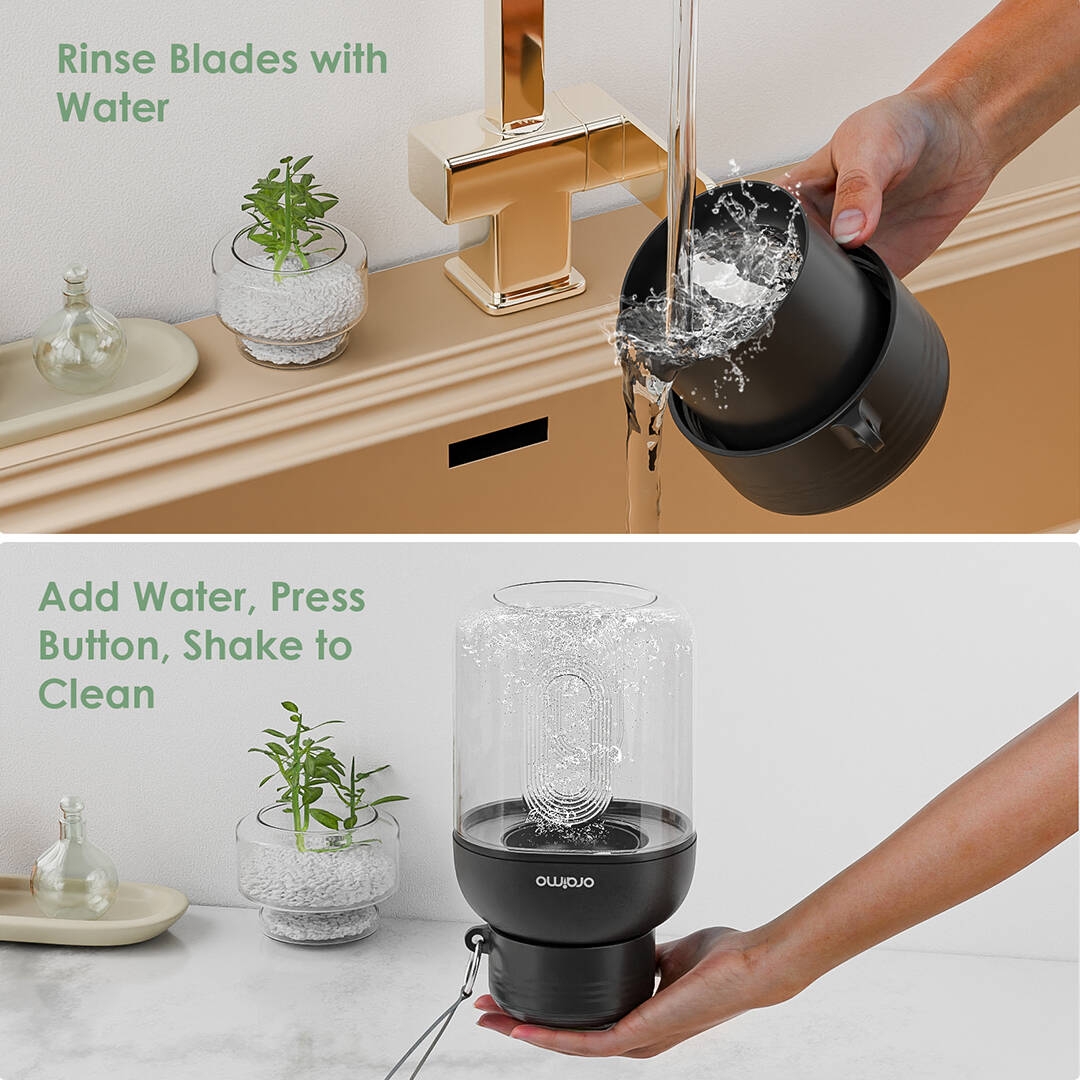 Rinse Blades with Water

Add Water, Press Button, Shake to Clean

oraimo