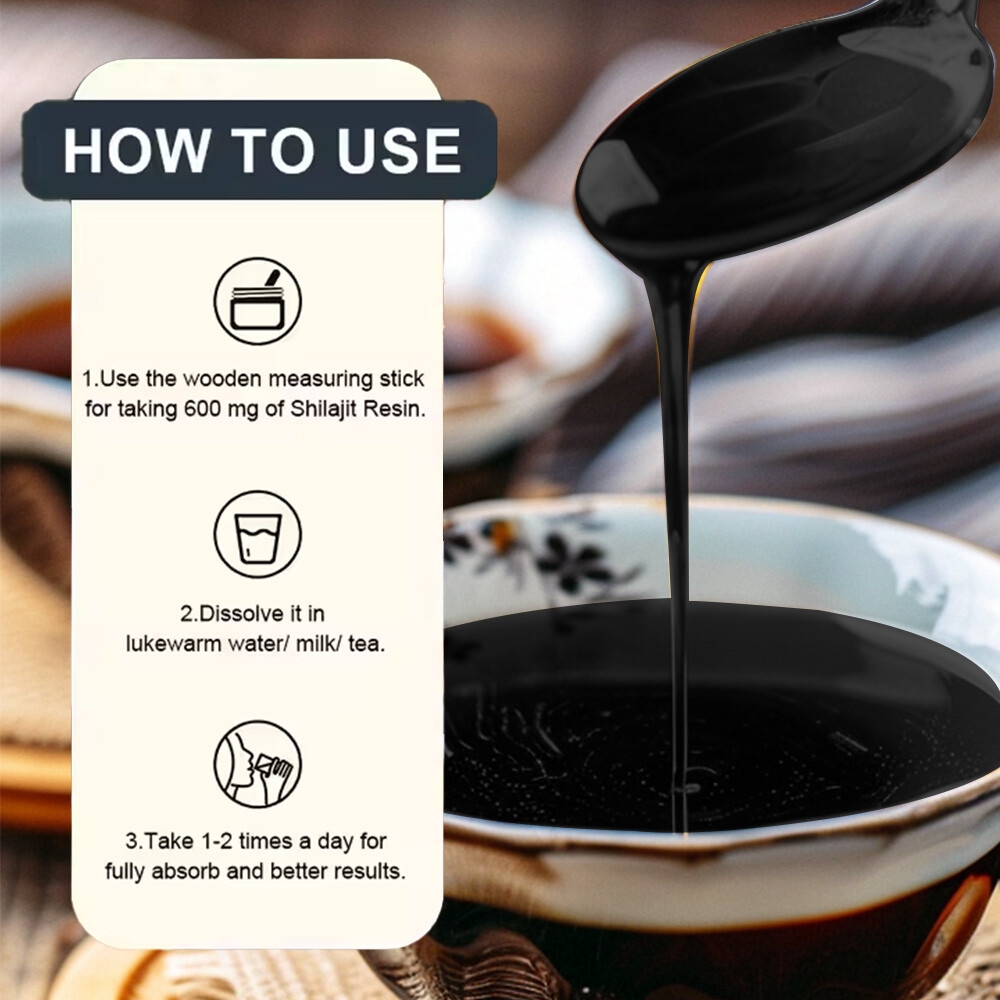 HOW TO USE

1.Use the wooden measuring stick for taking 600 mg of Shilajit Resin.

2.Dissolve it in lukewarm water/ milk/ tea.

3.Take 1-2 times a day for fully absorb and better results.