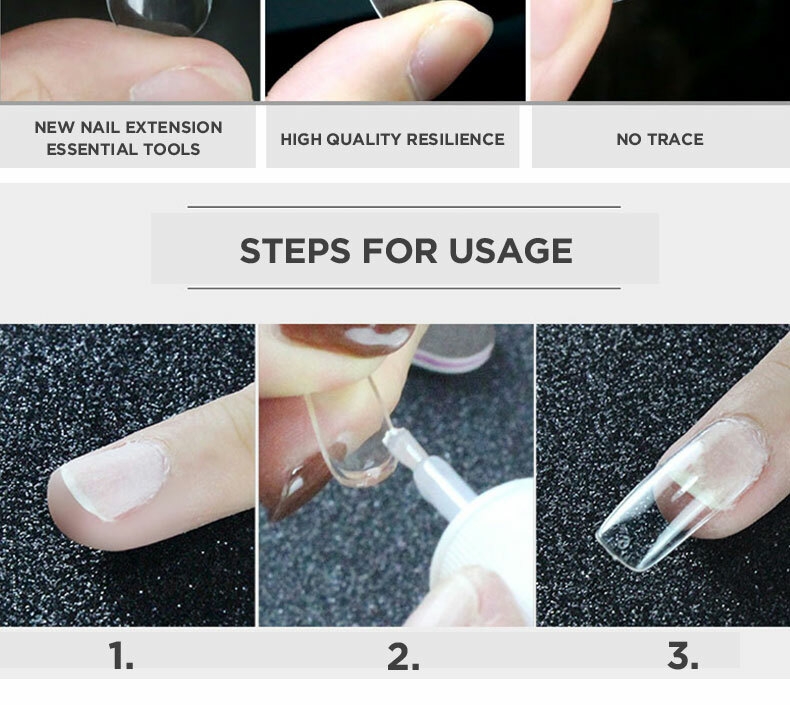 NEW NAIL EXTENSION ESSENTIAL TOOLS

HIGH QUALITY RESILIENCE

NO TRACE

STEPS FOR USAGE

1.

2.

3.