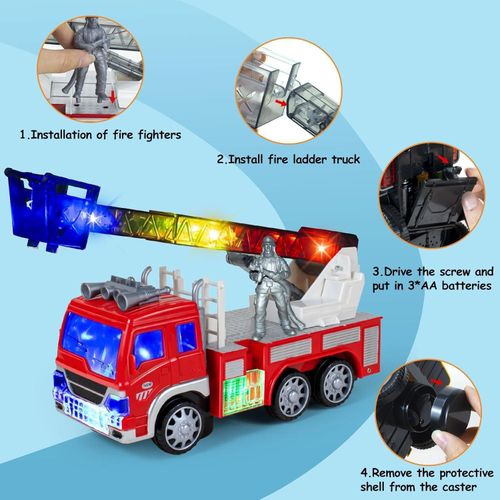 1.Installation of fire fighters

2.Install fire ladder truck

3.Drive the screw and put in 3*AA batteries

4.Remove the protective shell from the caster