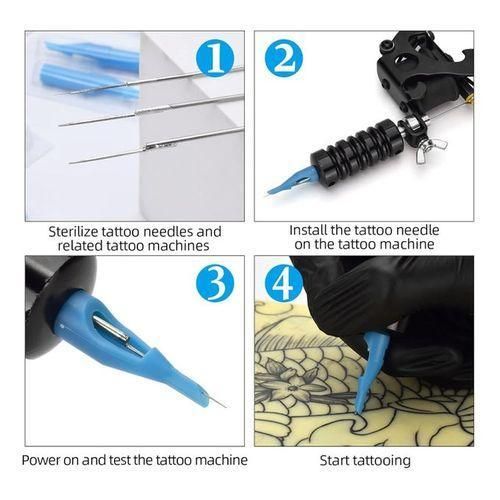 1

Sterilize tattoo needles and related tattoo machines

2

Install the tattoo needle on the tattoo machine

3

Power on and test the tattoo machine

4

Start tattooing