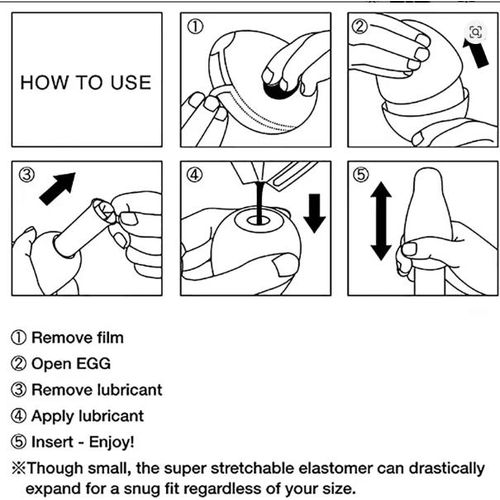 HOW TO USE

①

②

③

④

⑤

① Remove film
② Open EGG
③ Remove lubricant
④ Apply lubricant
⑤ Insert - Enjoy!
※Though small, the super stretchable elastomer can drastically expand for a snug fit regardless of your size.