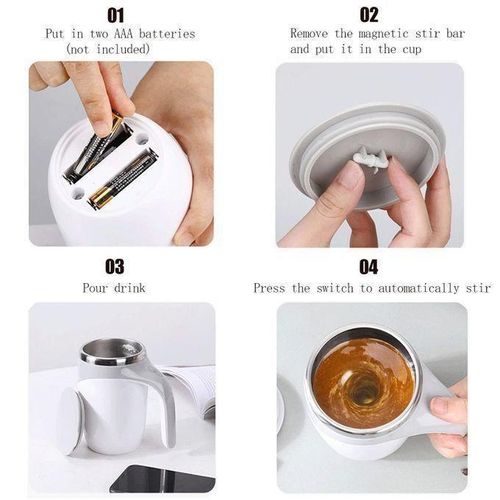 01
Put in two AAA batteries (not included)

02
Remove the magnetic stir bar and put it in the cup

03
Pour drink

04
Press the switch to automatically stir