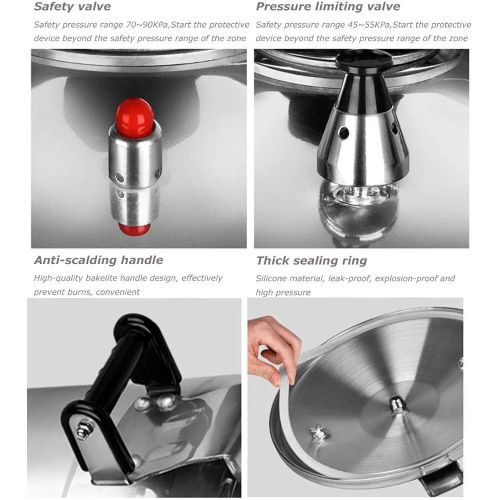 Safety valve

Safety pressure range 70~90KPa,Start the protective device beyond the safety pressure range of the zone

Pressure limiting valve

Safety pressure range 45~55KPa,Start the protective device beyond the safety pressure range of the zone

Anti-scalding handle

High-quality bakelite handle design, effectively prevent burns, convenient

Thick sealing ring

Silicone material, leak-proof, explosion-proof and high pressure