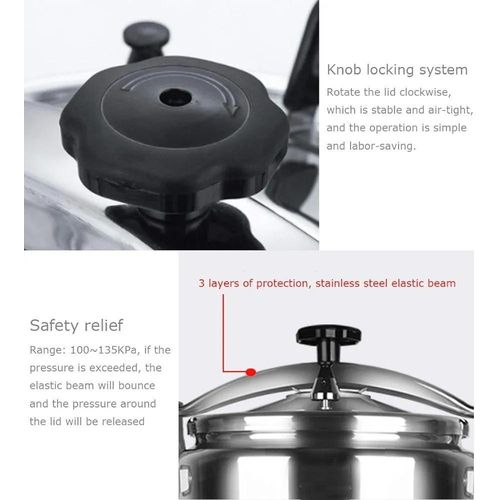 Knob locking system

Rotate the lid clockwise, which is stable and air-tight, and the operation is simple and labor-saving.

3 layers of protection, stainless steel elastic beam

Safety relief

Range: 100~135KPa, if the pressure is exceeded, the elastic beam will bounce and the pressure around the lid will be released