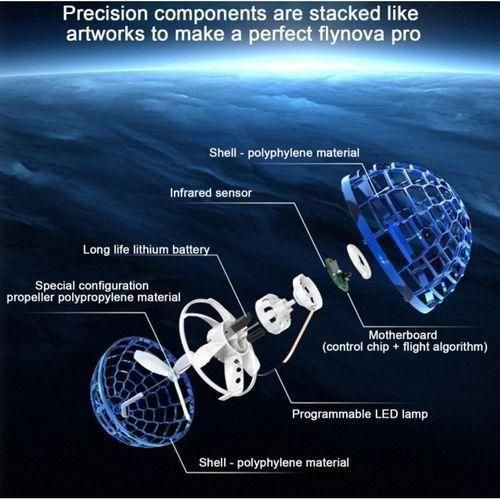 Precision components are stacked like artworks to make a perfect flynova pro

Shell - polyphylene material

Infrared sensor

Long life lithium battery

Special configuration propeller polypropylene material

Motherboard (control chip + flight algorithm)

Programmable LED lamp

Shell - polyphylene material