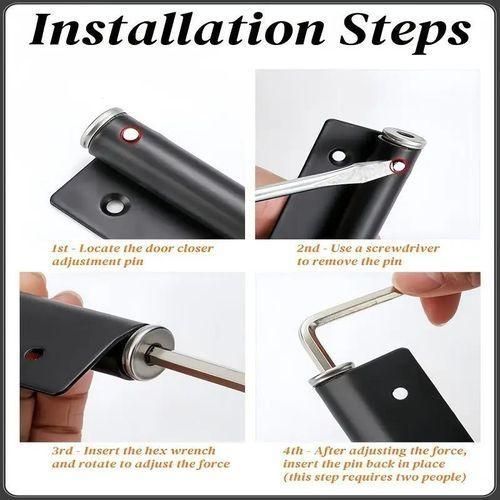 Installation Steps

1st - Locate the door closer adjustment pin

2nd - Use a screwdriver to remove the pin

3rd - Insert the hex wrench and rotate to adjust the force

4th - After adjusting the force, insert the pin back in place (this step requires two people)