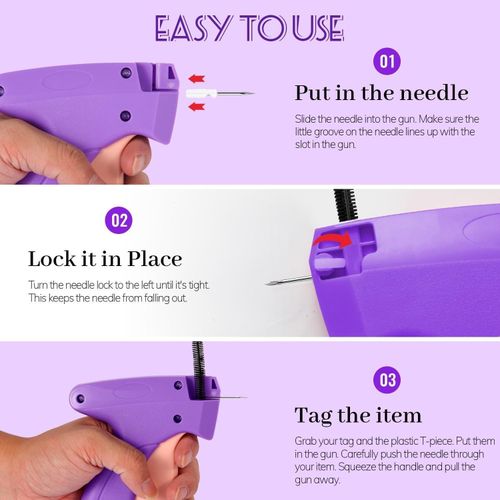 EASY TO USE

01

Put in the needle

Slide the needle into the gun. Make sure the little groove on the needle lines up with the slot in the gun.

02

Lock it in Place

Turn the needle lock to the left until it's tight. This keeps the needle from falling out.

03

Tag the item

Grab your tag and the plastic T-piece. Put them in the gun. Carefully push the needle through your item. Squeeze the handle and pull the gun away.